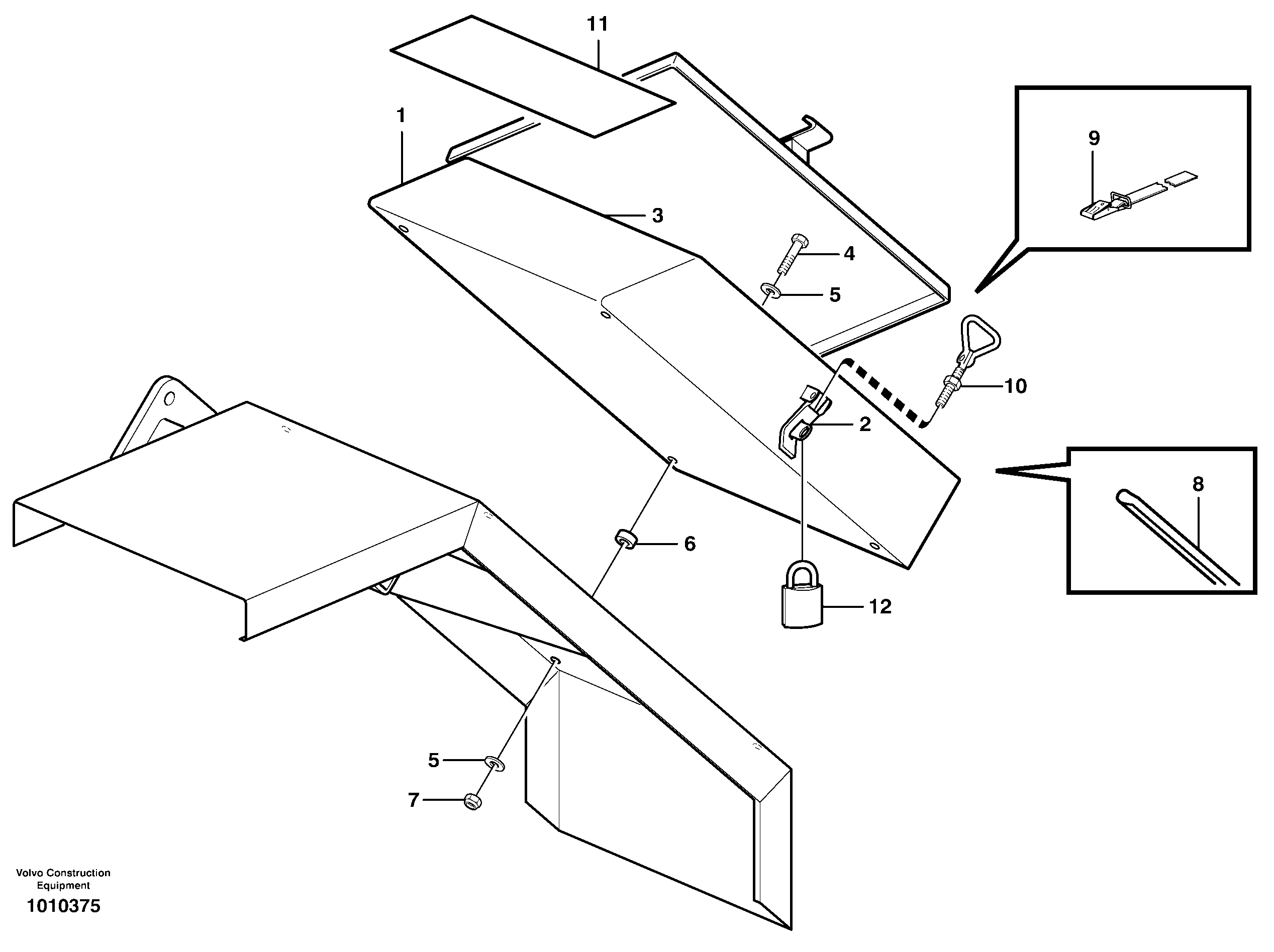 11
1
3
9
4
5
10
2
8
6
12
5
7
Volvo Construction Equipment
1010375