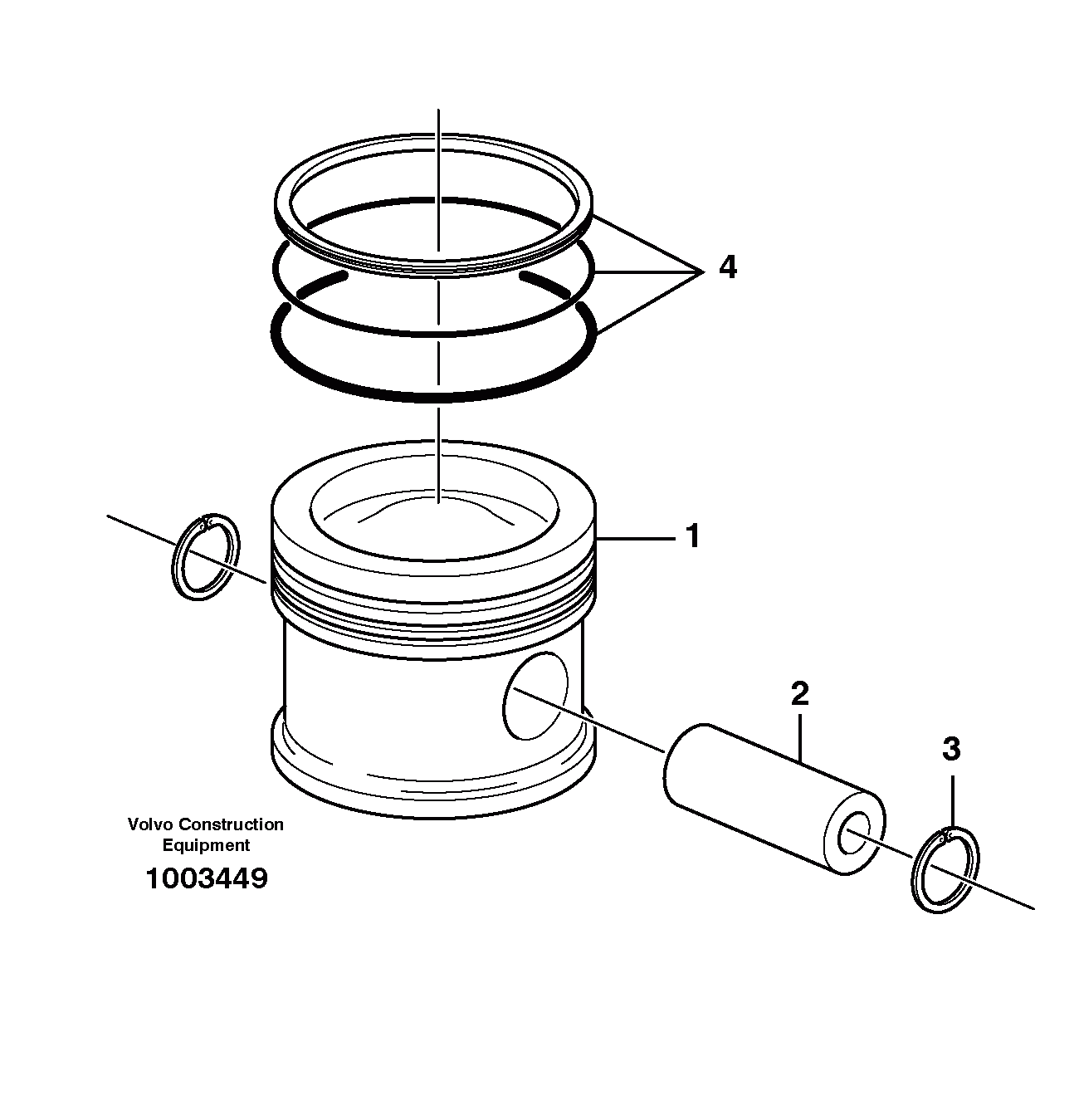 4

1

2

3

Volvo Construction Equipment

1003449