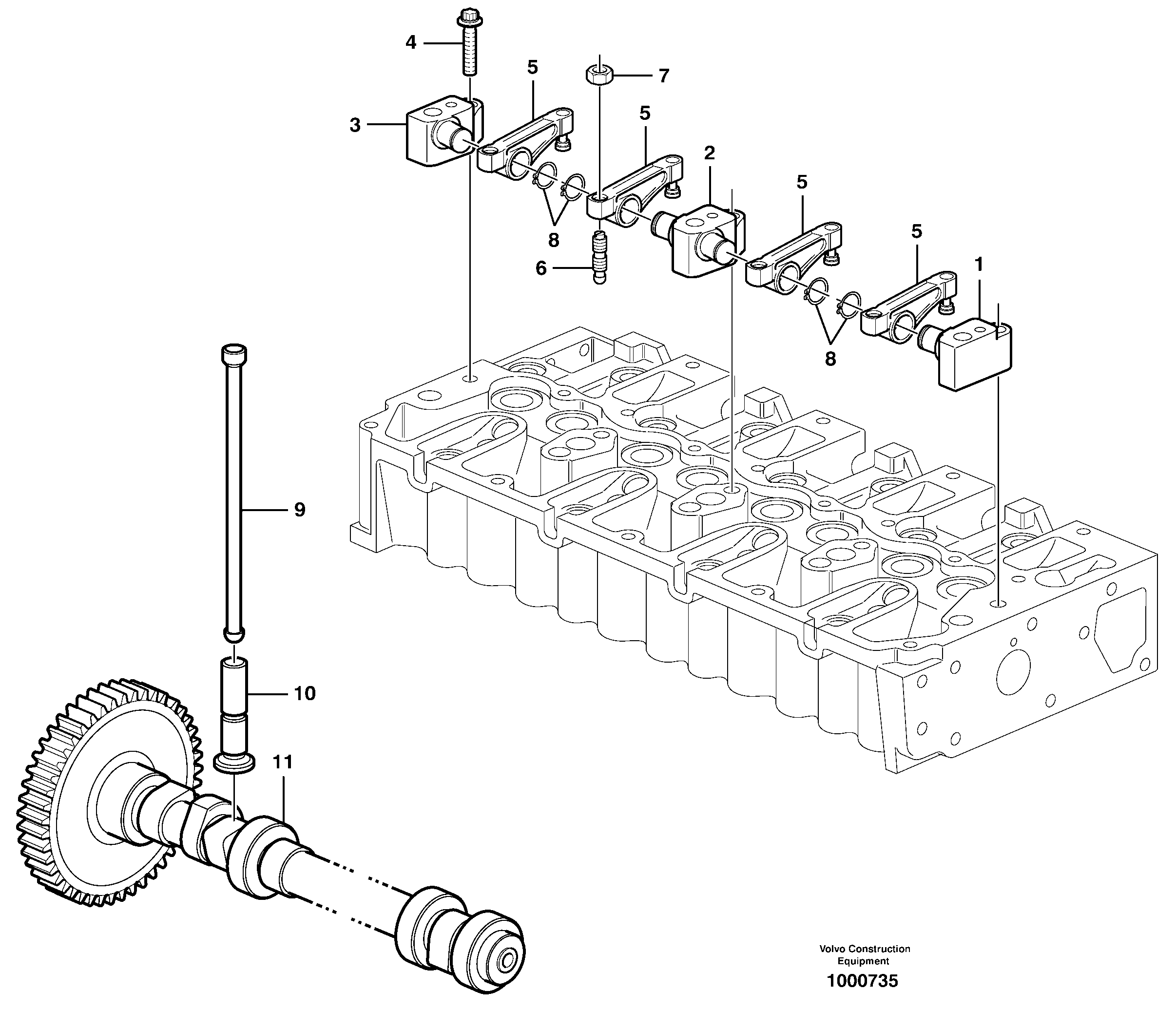 4
5
7
3
5
2
5
8
6
5
1
8
9
10
11
Volvo Construction Equipment
1000735