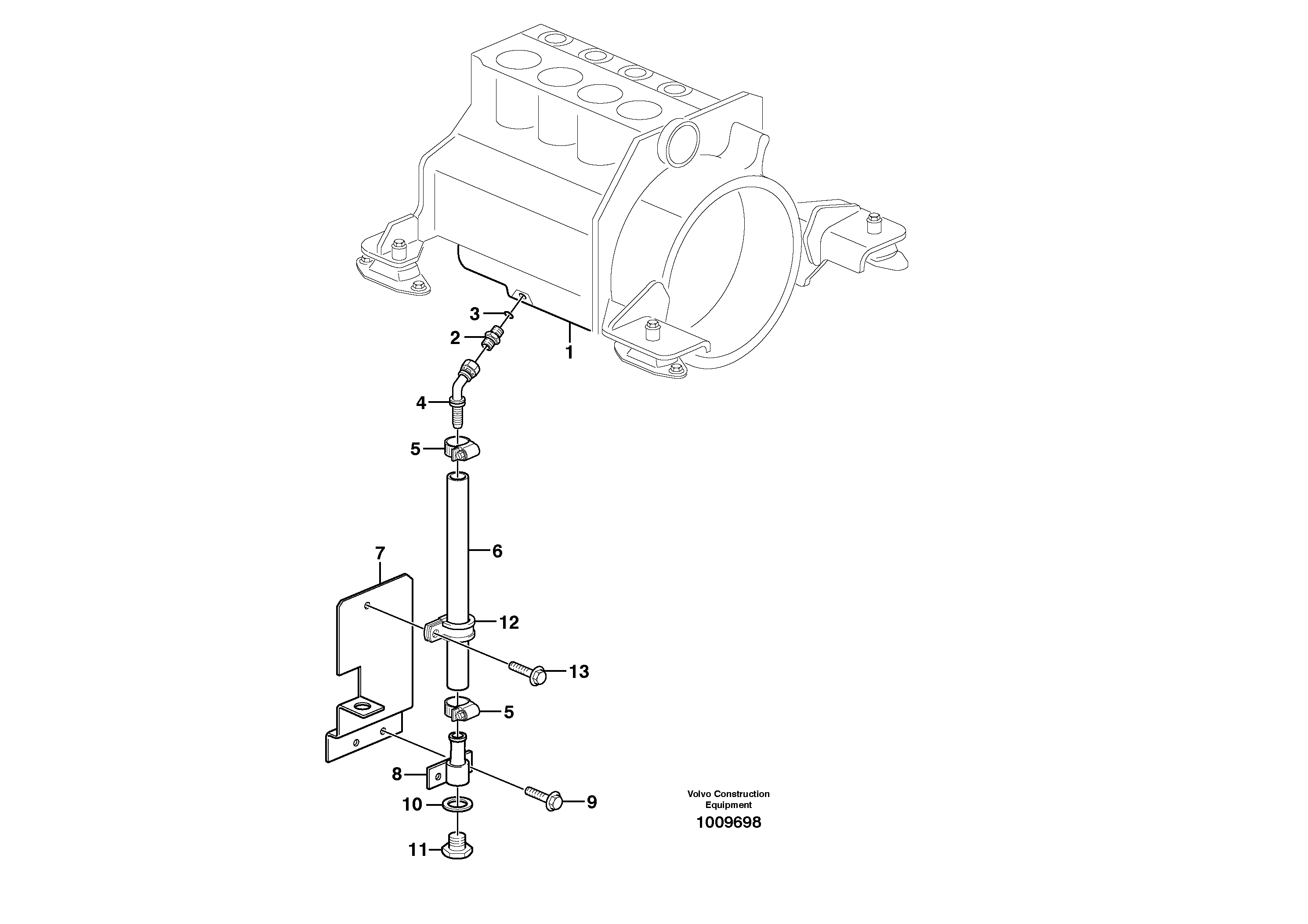 3
2
1
4
5
6
7
12
13
5
8
9
10
11

Volvo Construction Equipment
1009698