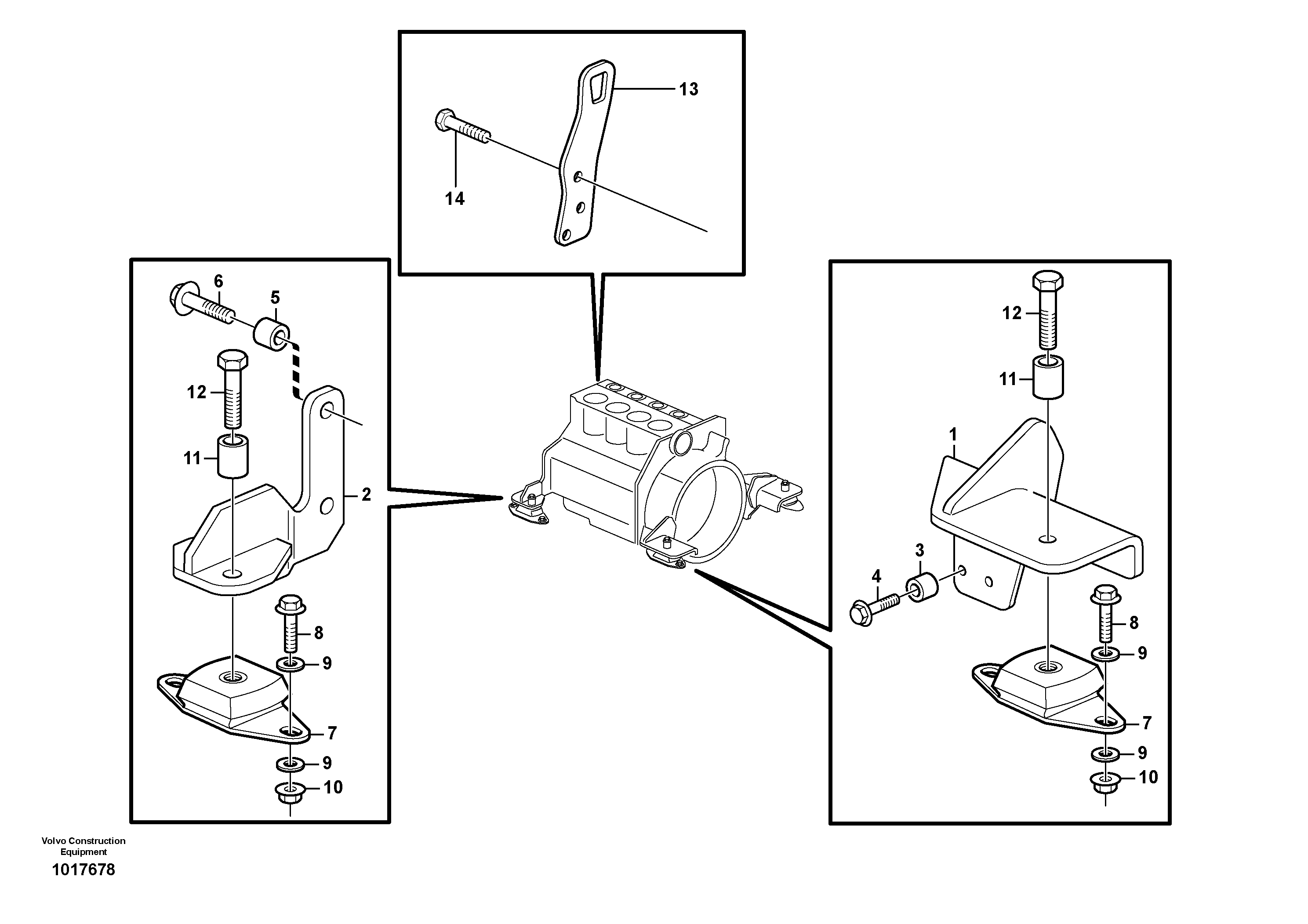 13
14
6
5
12
11
2
8
9
7
9
10
12
11
1
3
4
8
9
7
9
10
Volvo Construction Equipment
1017678