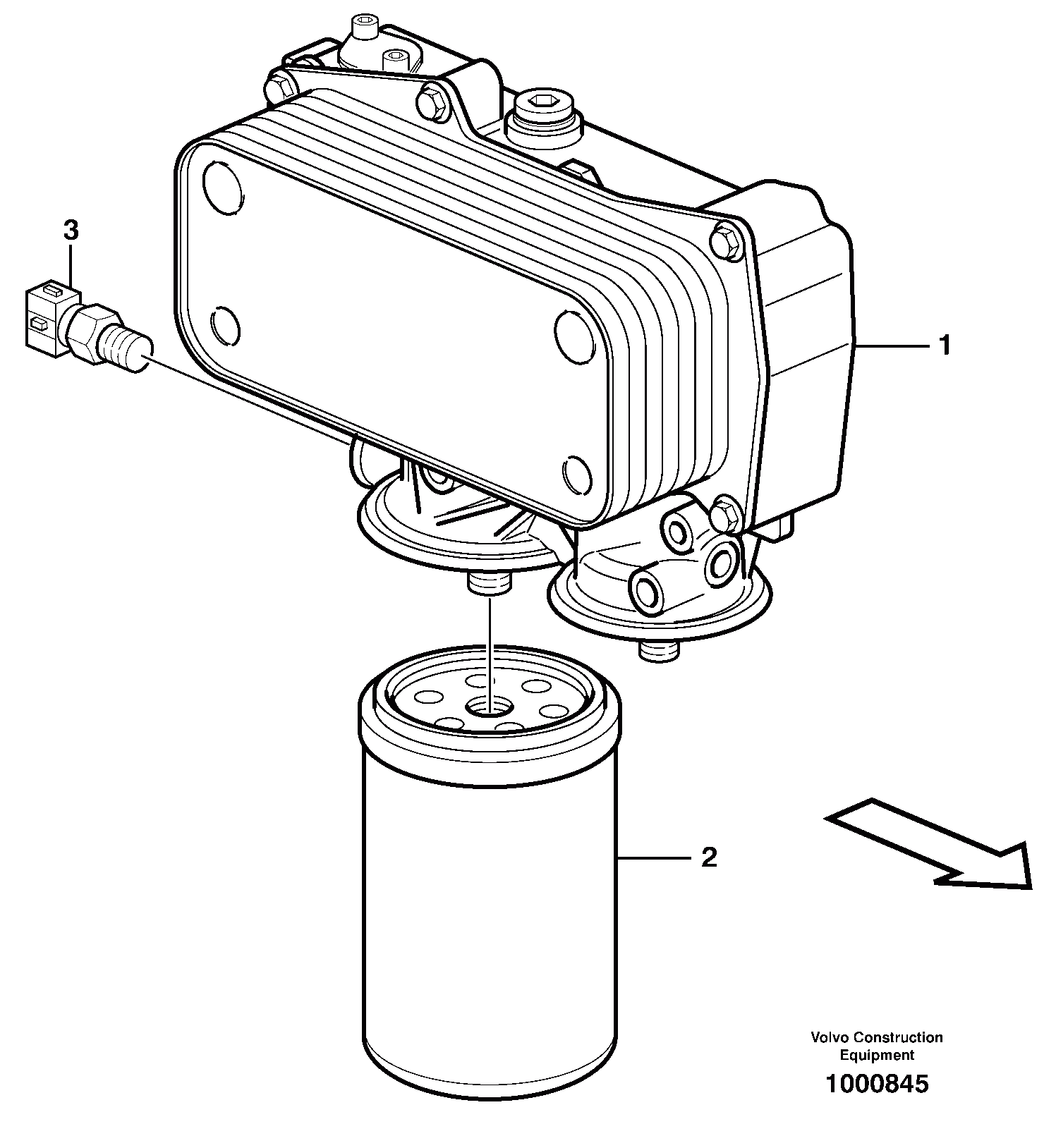 3

1

2

Volvo Construction
Equipment

1000845