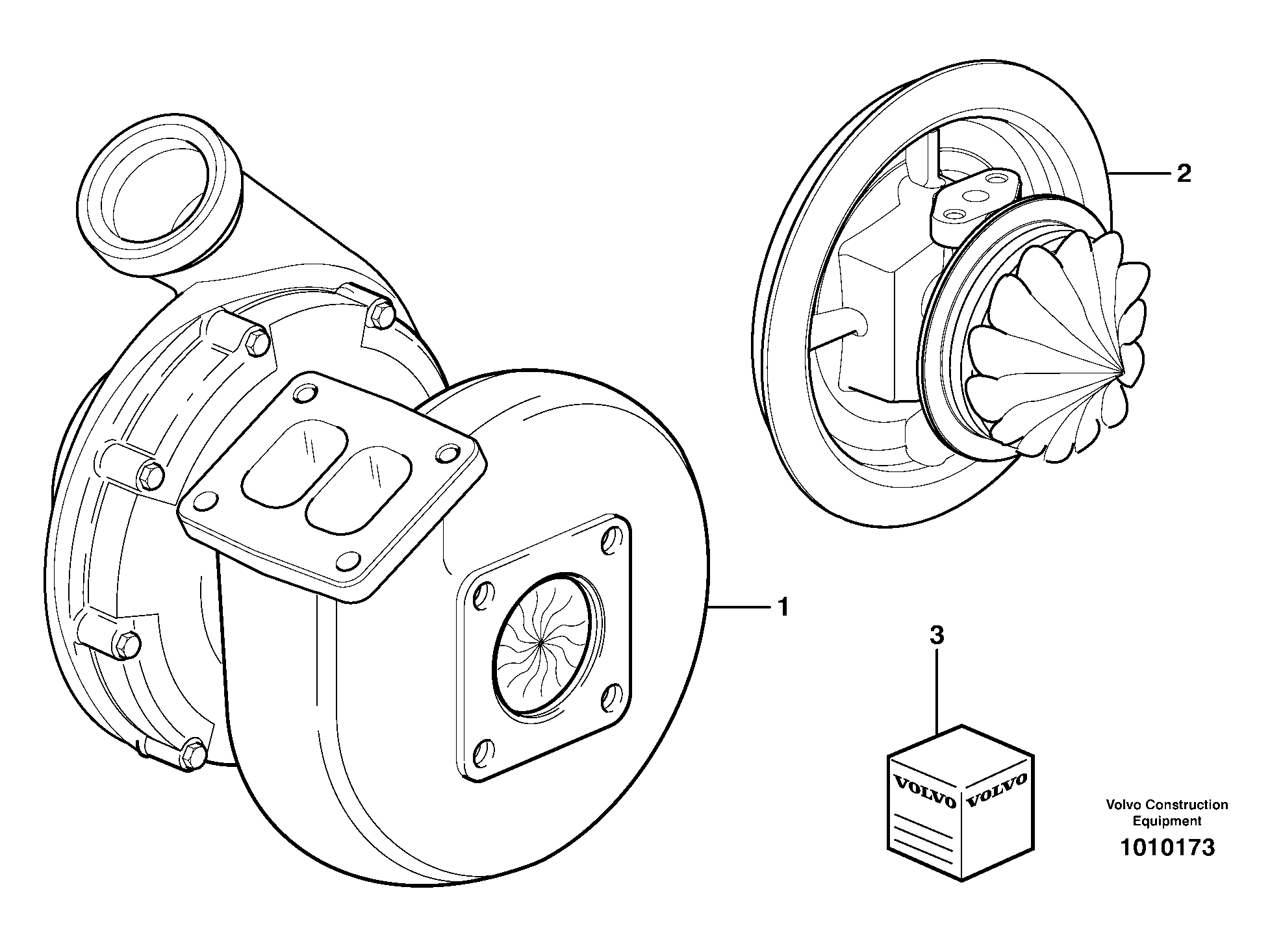 2

1

3

VOLVO VOLVO

Volvo Construction Equipment

1010173