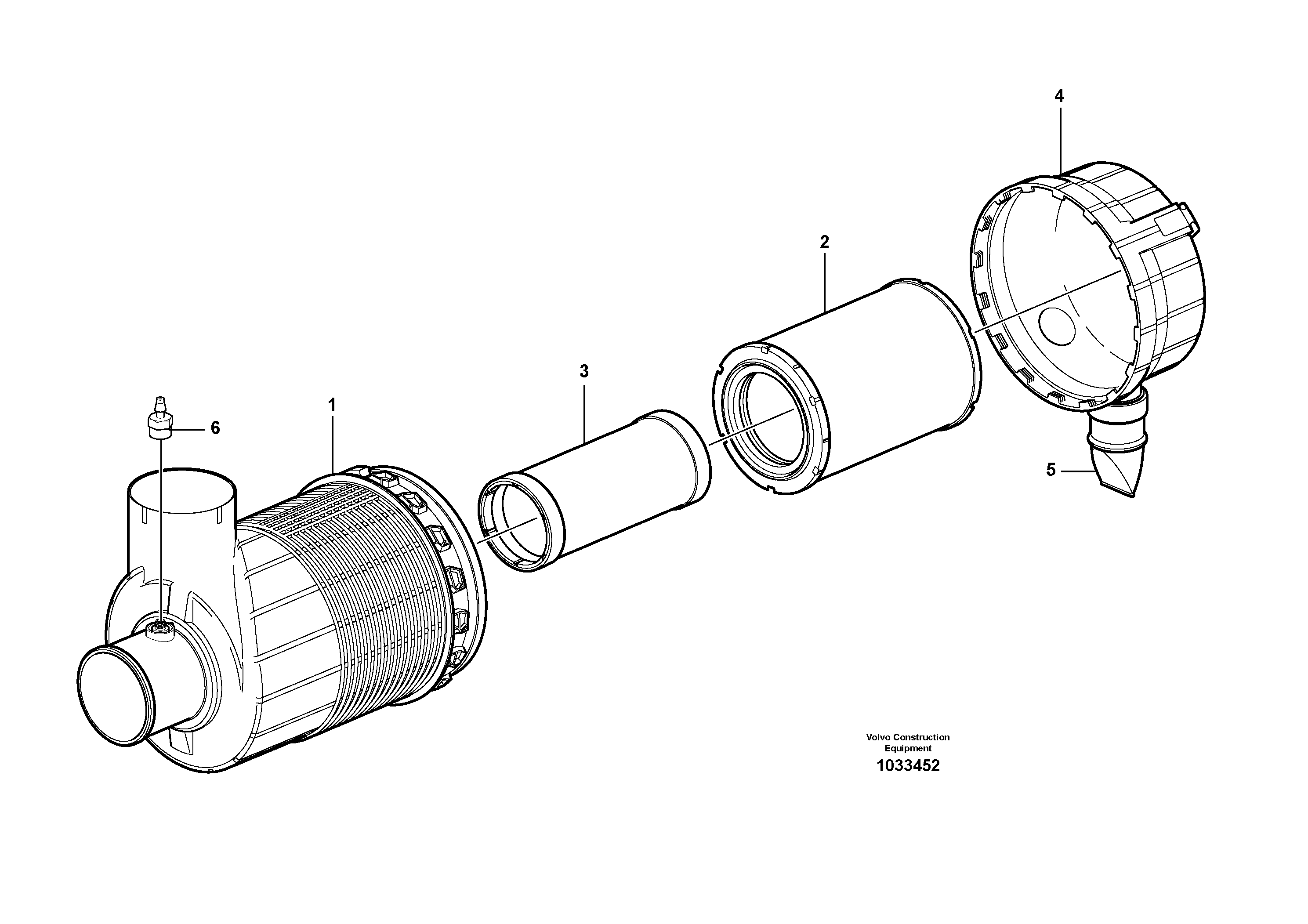 4

2

3

1

6

5

Volvo Construction
Equipment
1033452