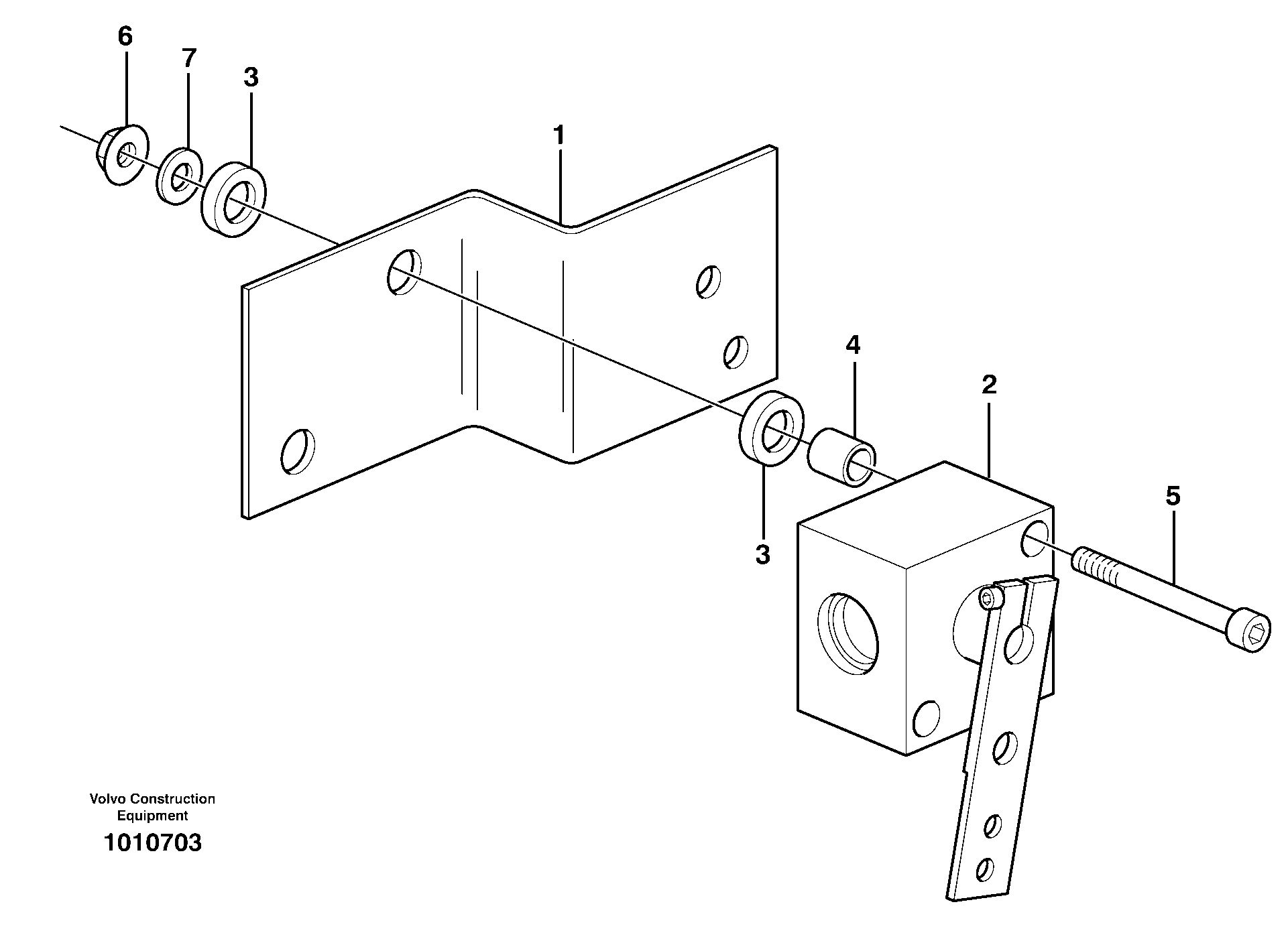 6
7
3
1
4
2
5
3

Volvo Construction Equipment
1010703