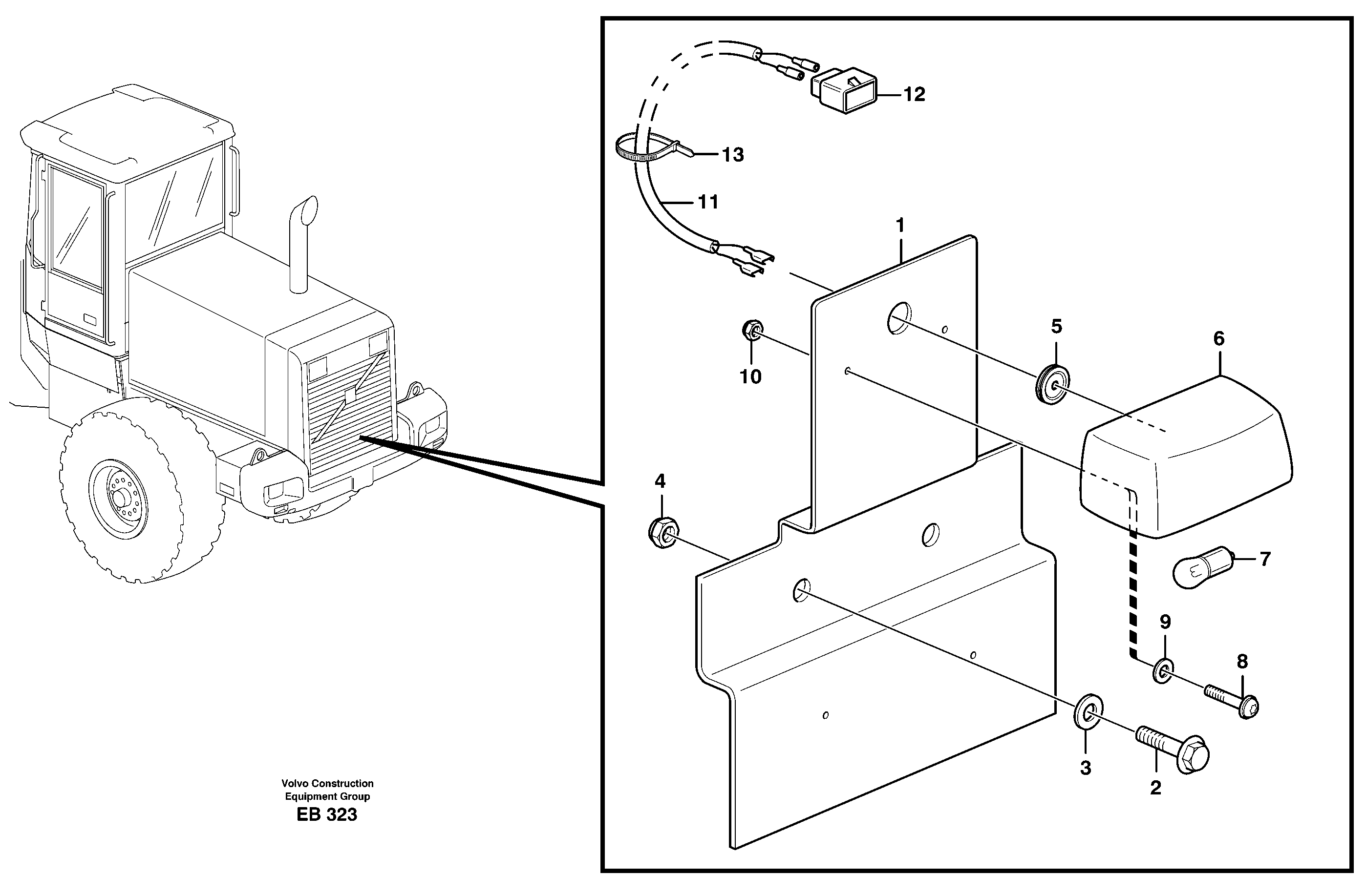 12
13
11
1
5
6
10
4
7
9
8
3
2

Volvo Construction
Equipment Group
EB 323