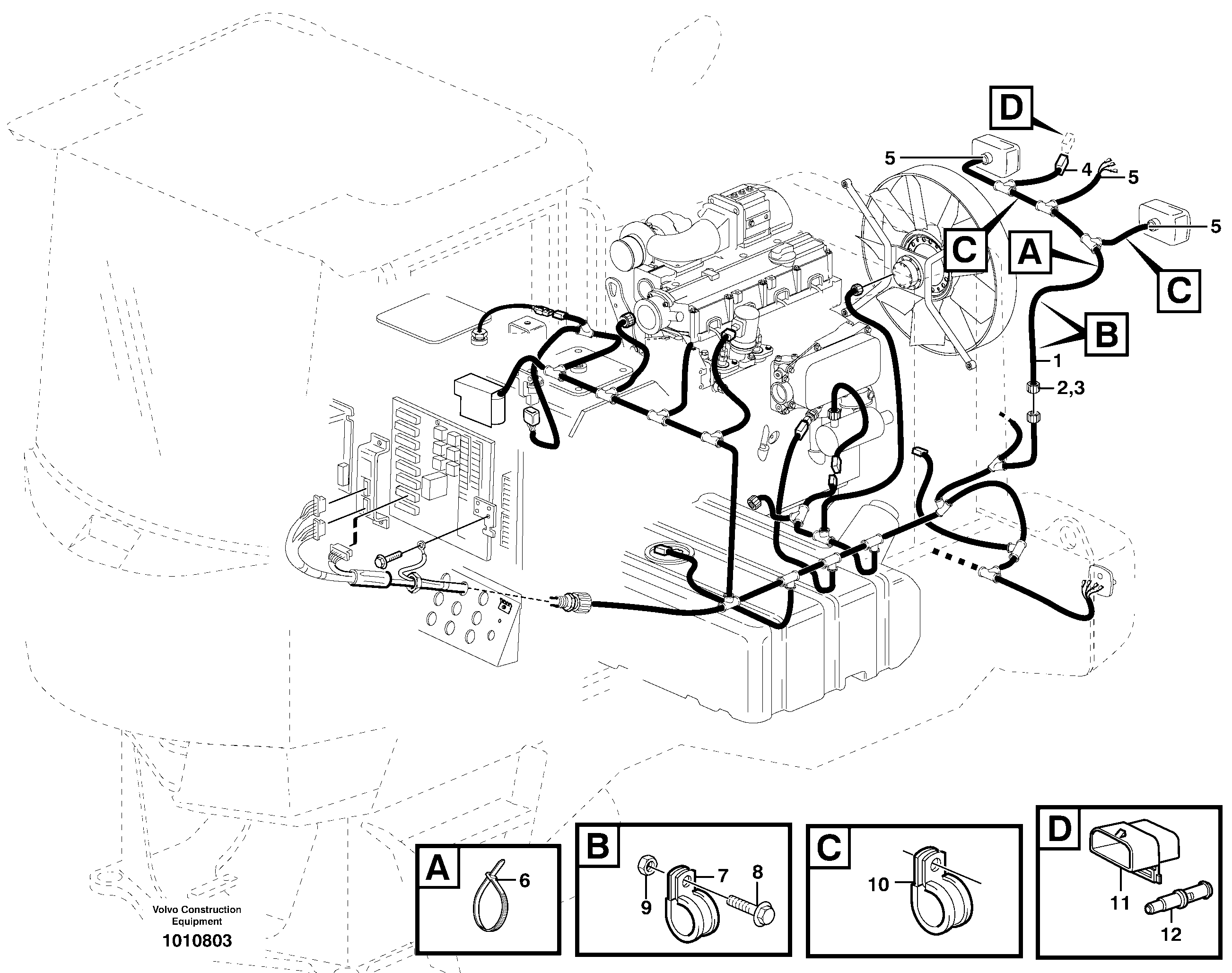 D
5
4
5
5
C
A
C
B
1
2,3
A
6
B
7
8
9
C
10
D
11
12
Volvo Construction Equipment
1010803