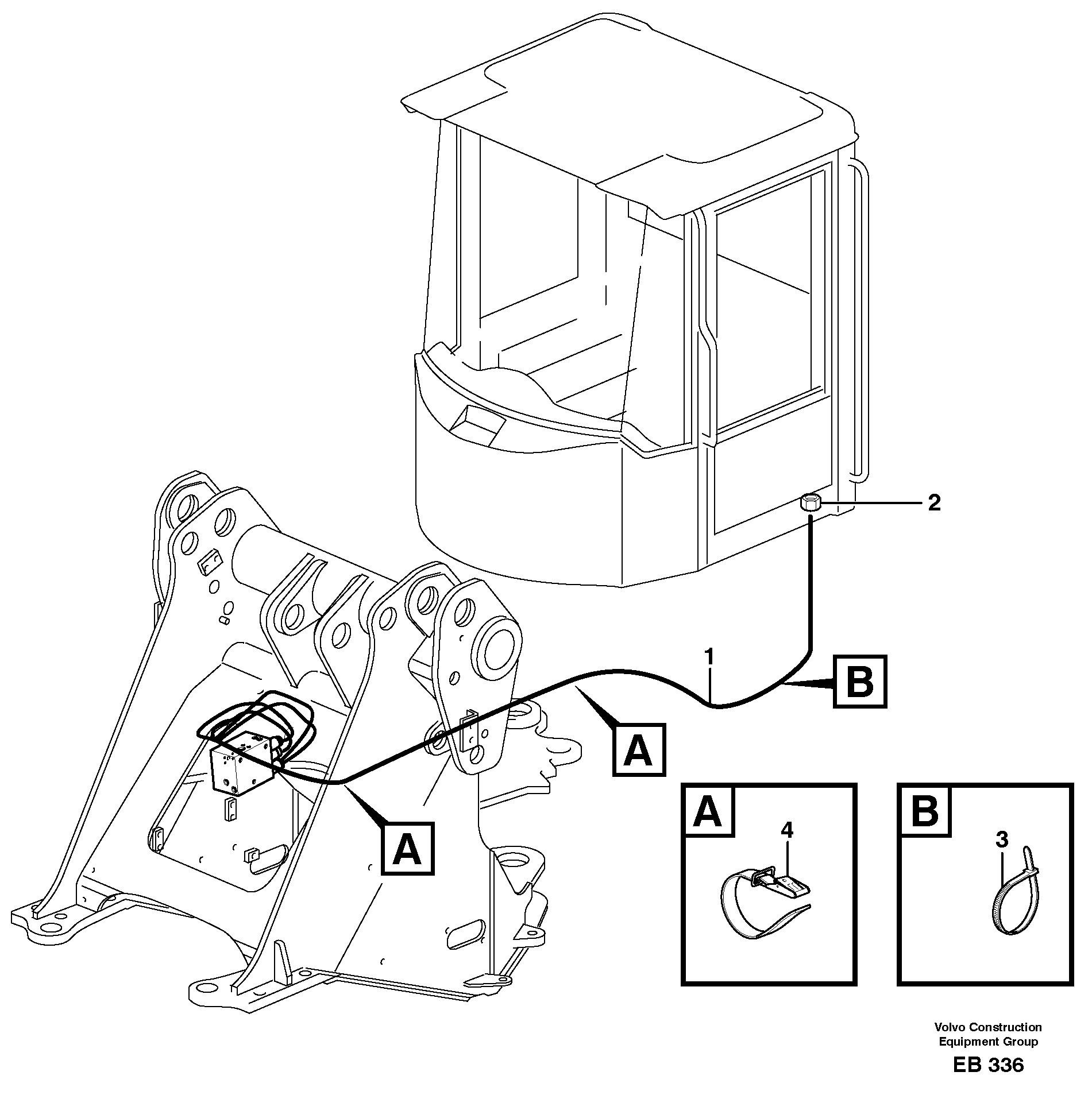 2

1

B

A

A

A

4

B

3

Volvo Construction Equipment Group

EB 336