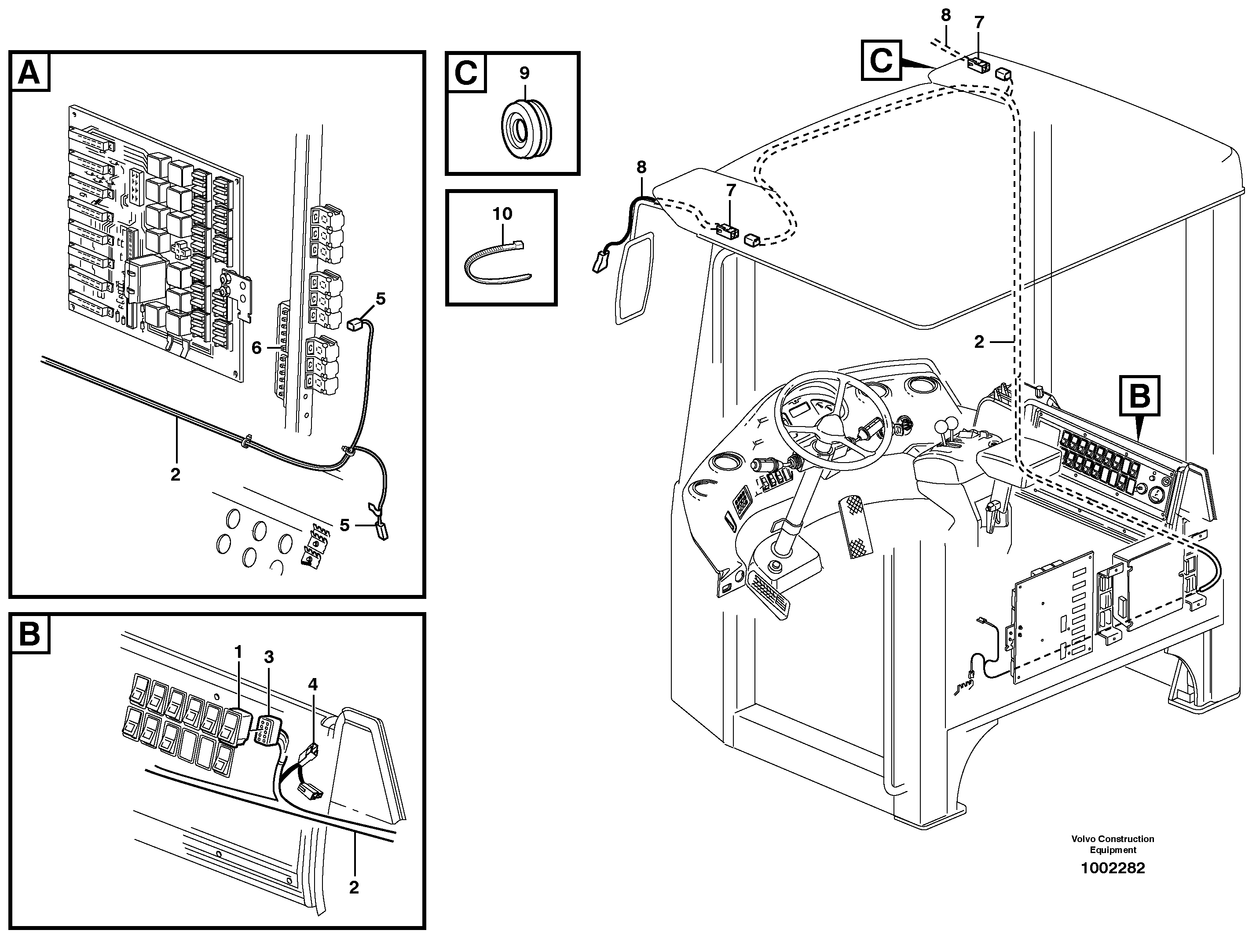 A
5
6
2
5

B
1
3
4
2

C
9

10

8
7
C
8
7
2
B

Volvo Construction Equipment
1002282