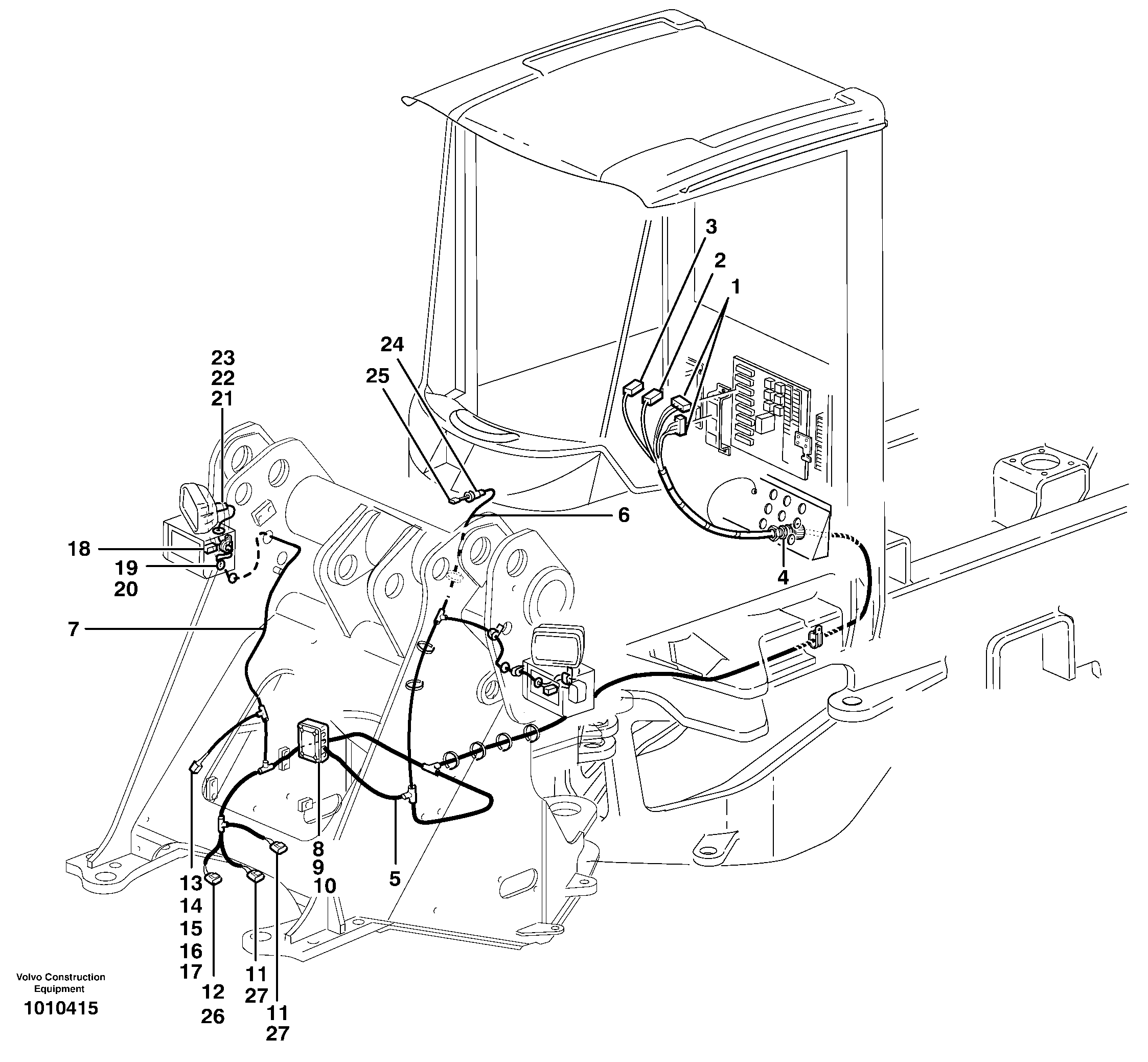 3
2
1
24
25
23
22
21
6
18
19
20
4
7
8
9
10
5
13
14
15
16
17
12
26
11
27
11
27
Volvo Construction Equipment
1010415