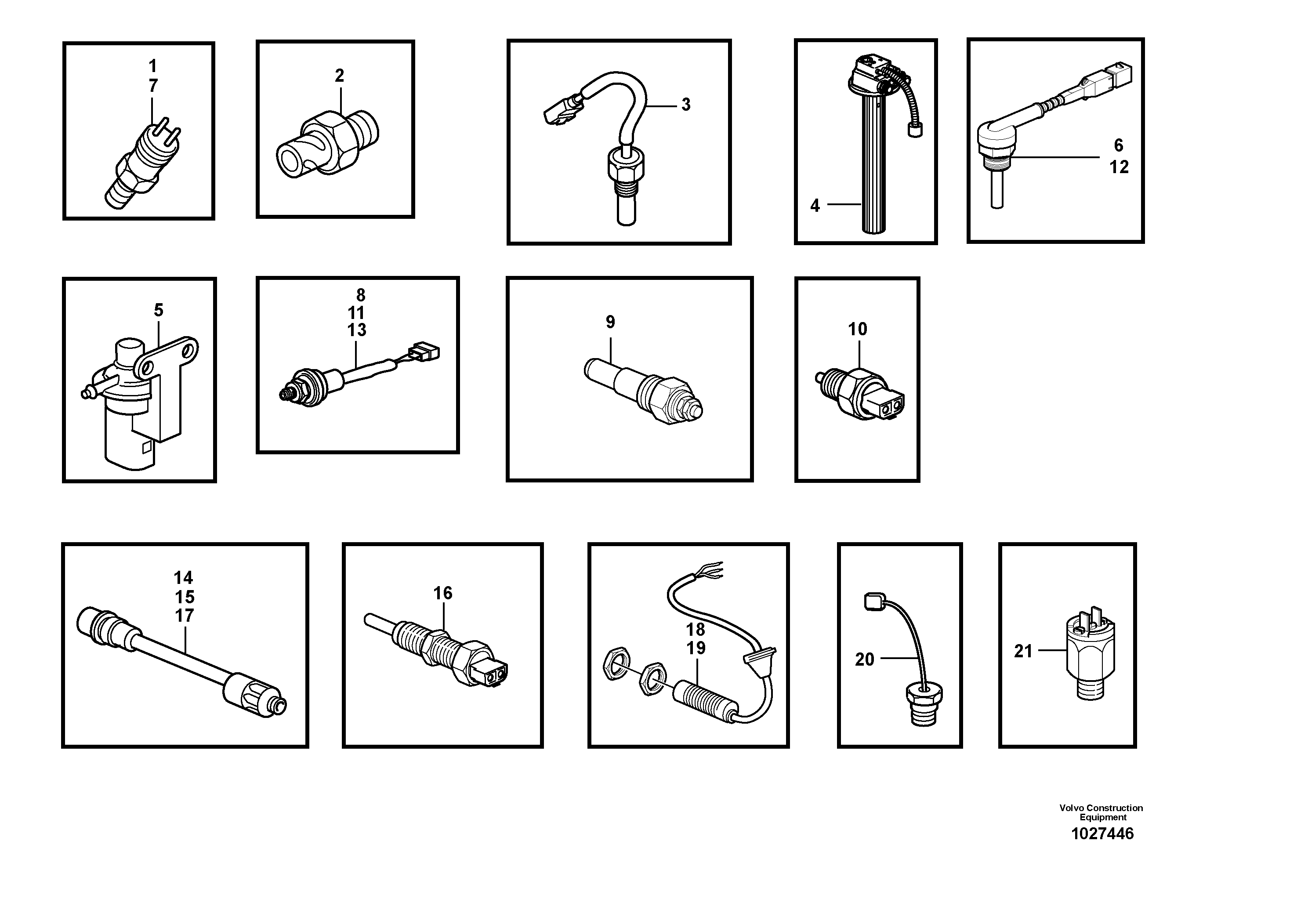 1
7

2

3

4

6
12

5

8
11
13

9

10

14
15
17

16

18
19

20

21

Volvo Construction
Equipment
1027446