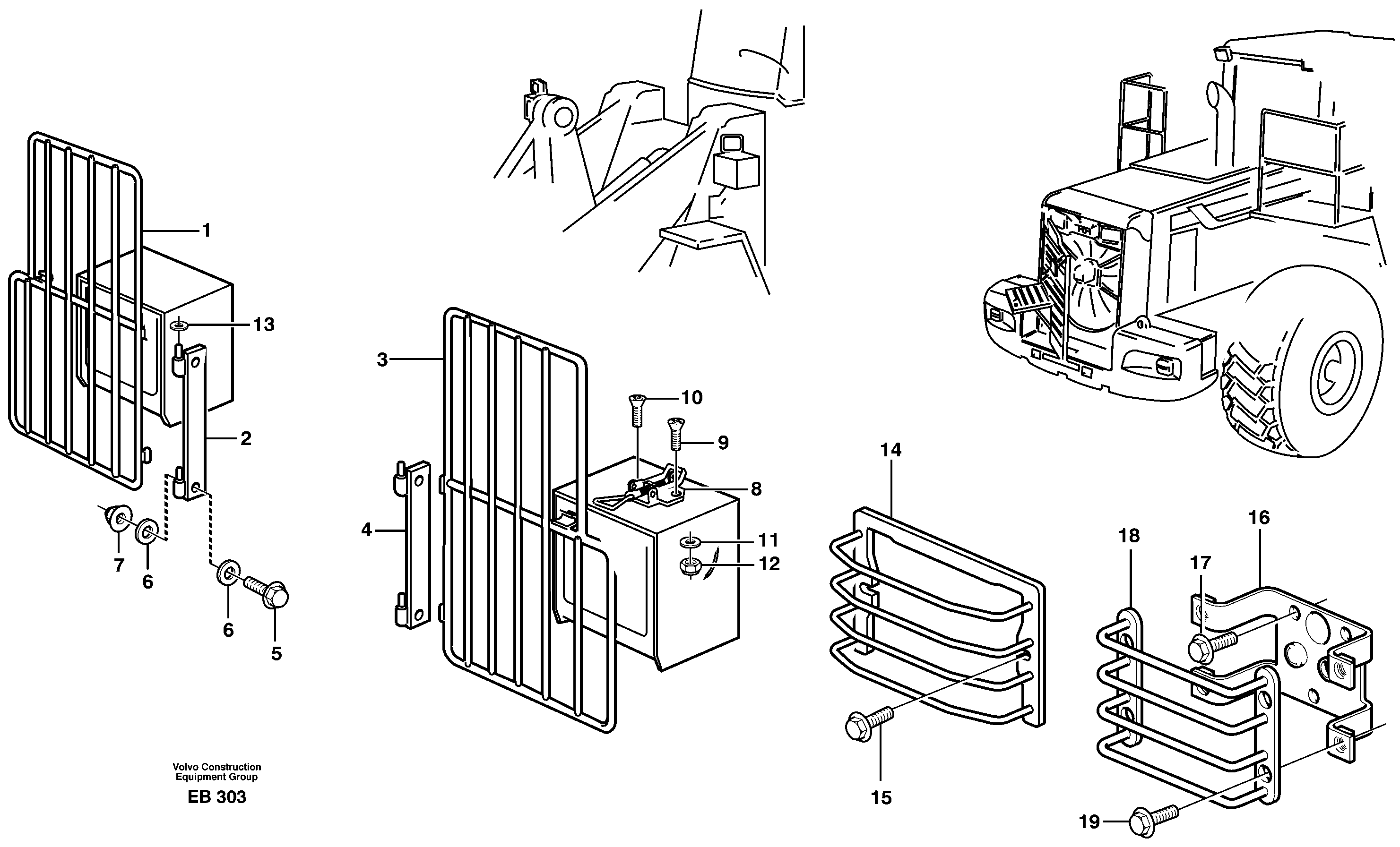 1
13
2
7
6
6
5
3
10
9
8
4
11
12
14
15
16
18
17
19

Volvo Construction Equipment Group
EB 303