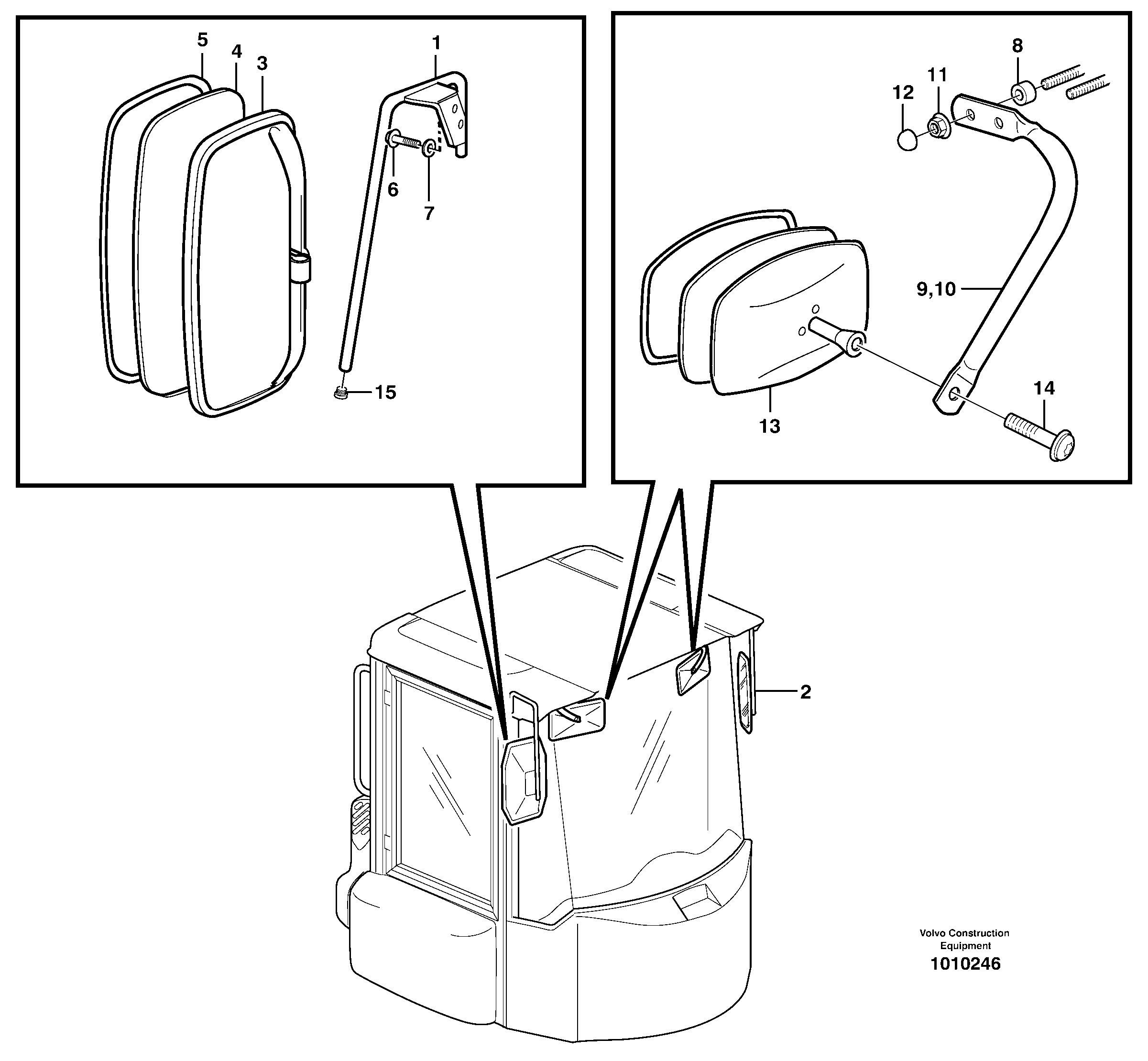 5
4
3
1
6
7
15
8
11
12
9,10
13
14
2

Volvo Construction Equipment
1010246