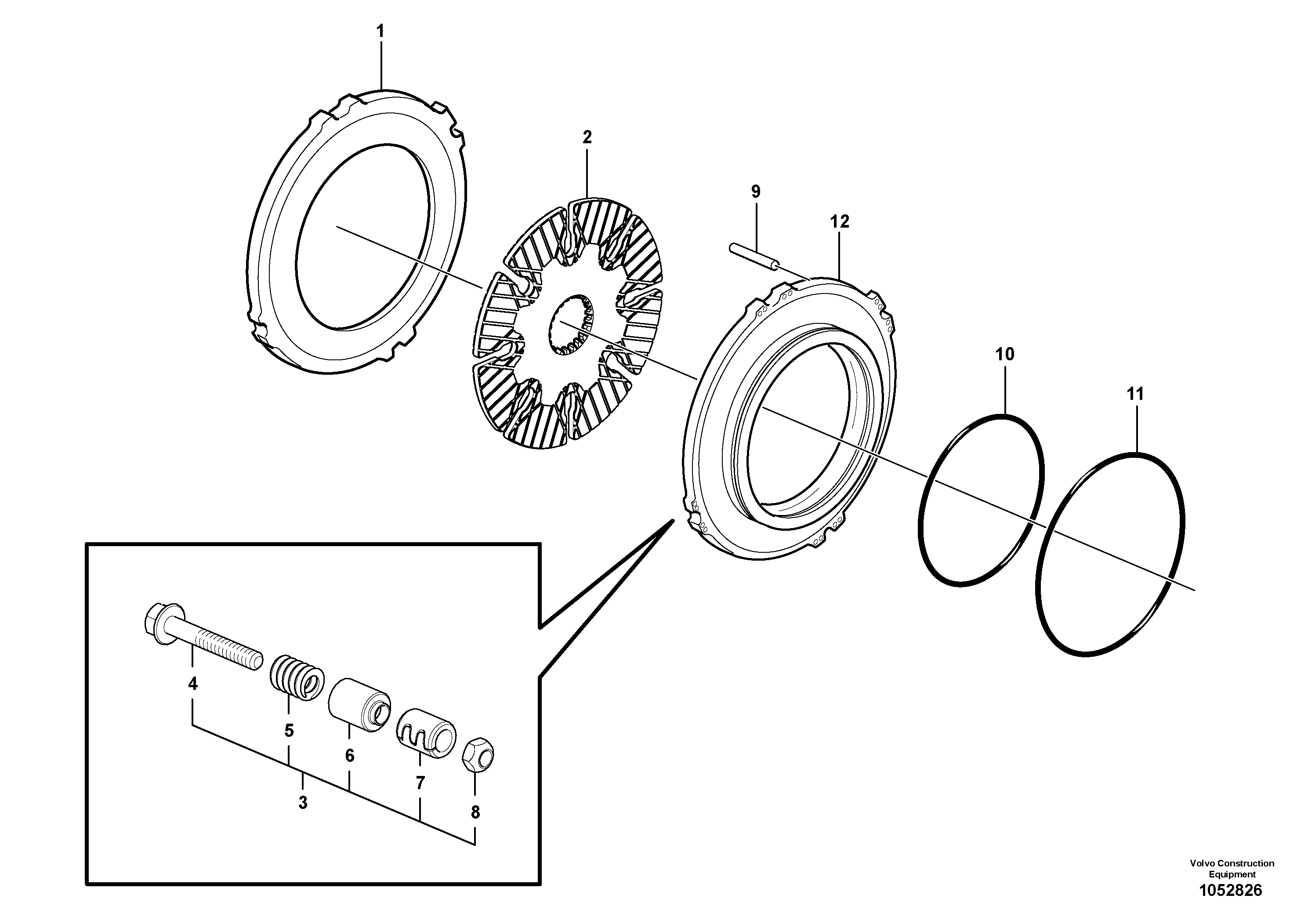 1
2
9
12
10
11
4
5
6
7
3
8

Volvo Construction Equipment
1052826