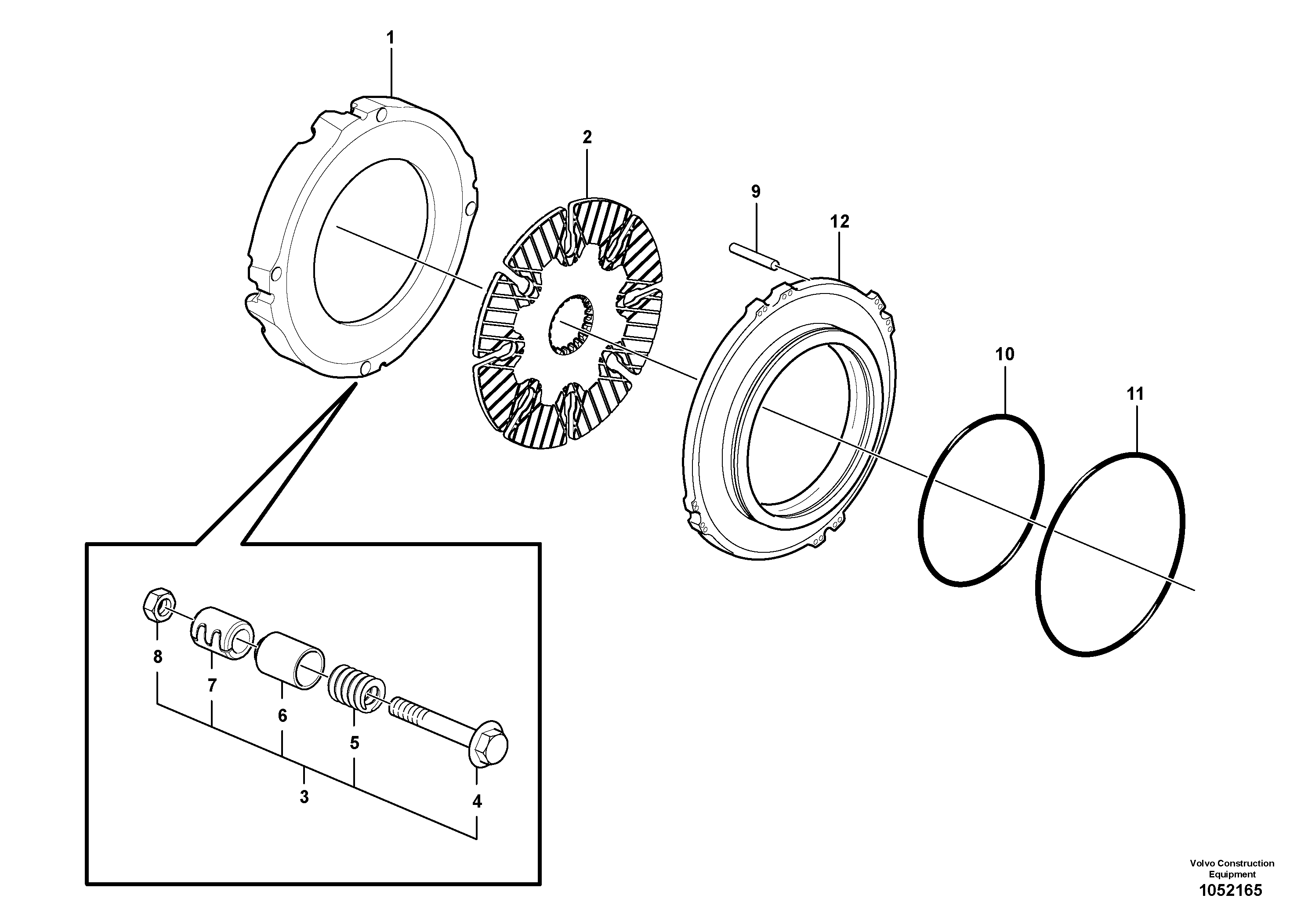 1
2
9
12
10
11
8
7
6
5
3
4

Volvo Construction Equipment
1052165