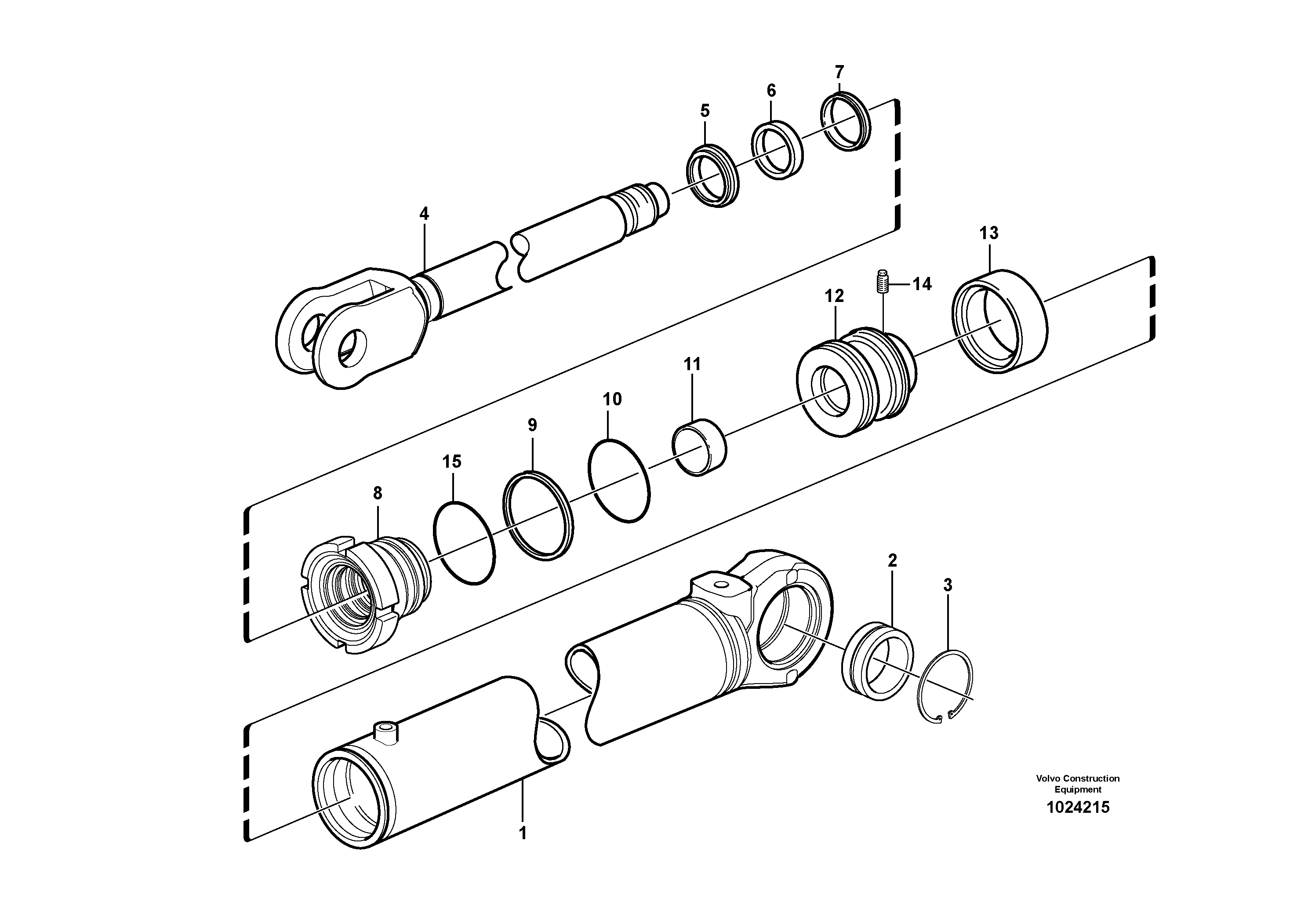 7
6
5
4
13
14
12
11
10
9
15
8
2
3
1
Volvo Construction Equipment
1024215