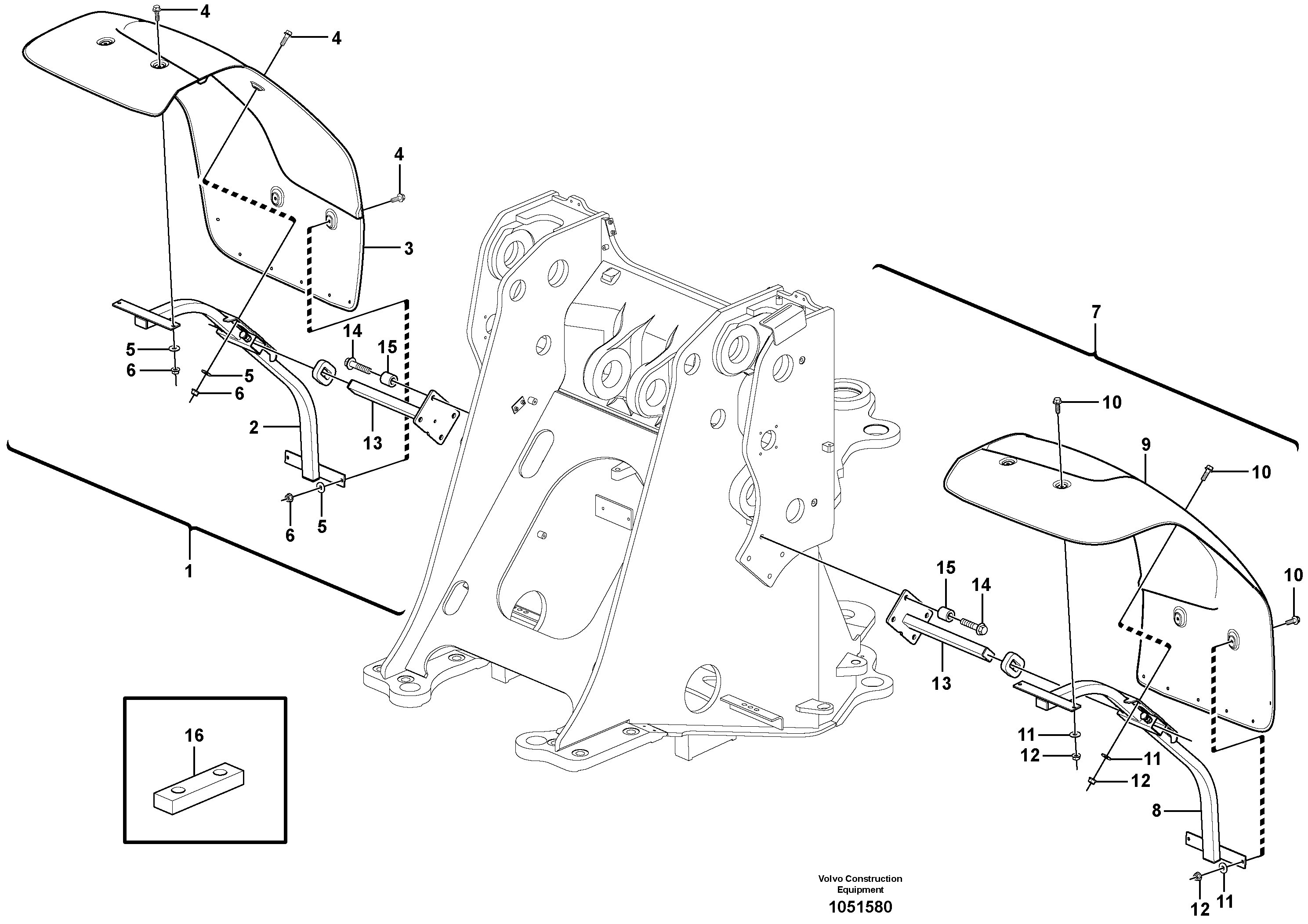 4
4
4
3
14
15
5
6
5
6
2
13
6
5
1
7
10
9
10
10
15
14
13
11
12
11
12
8
12
11
16
Volvo Construction Equipment
1051580