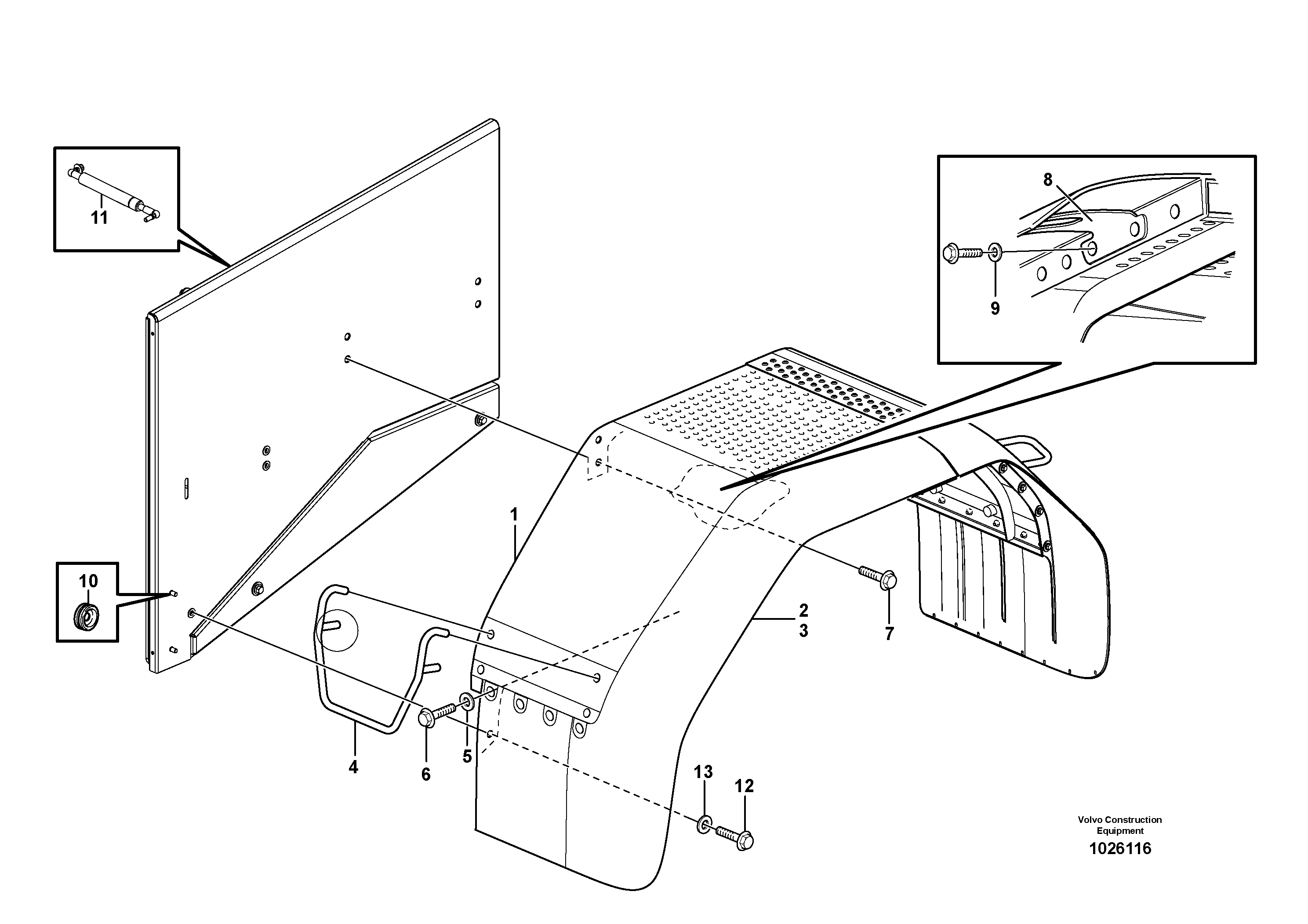 11

8

9

1

10

2
3

7

4

6

5

13

12

Volvo Construction Equipment
1026116