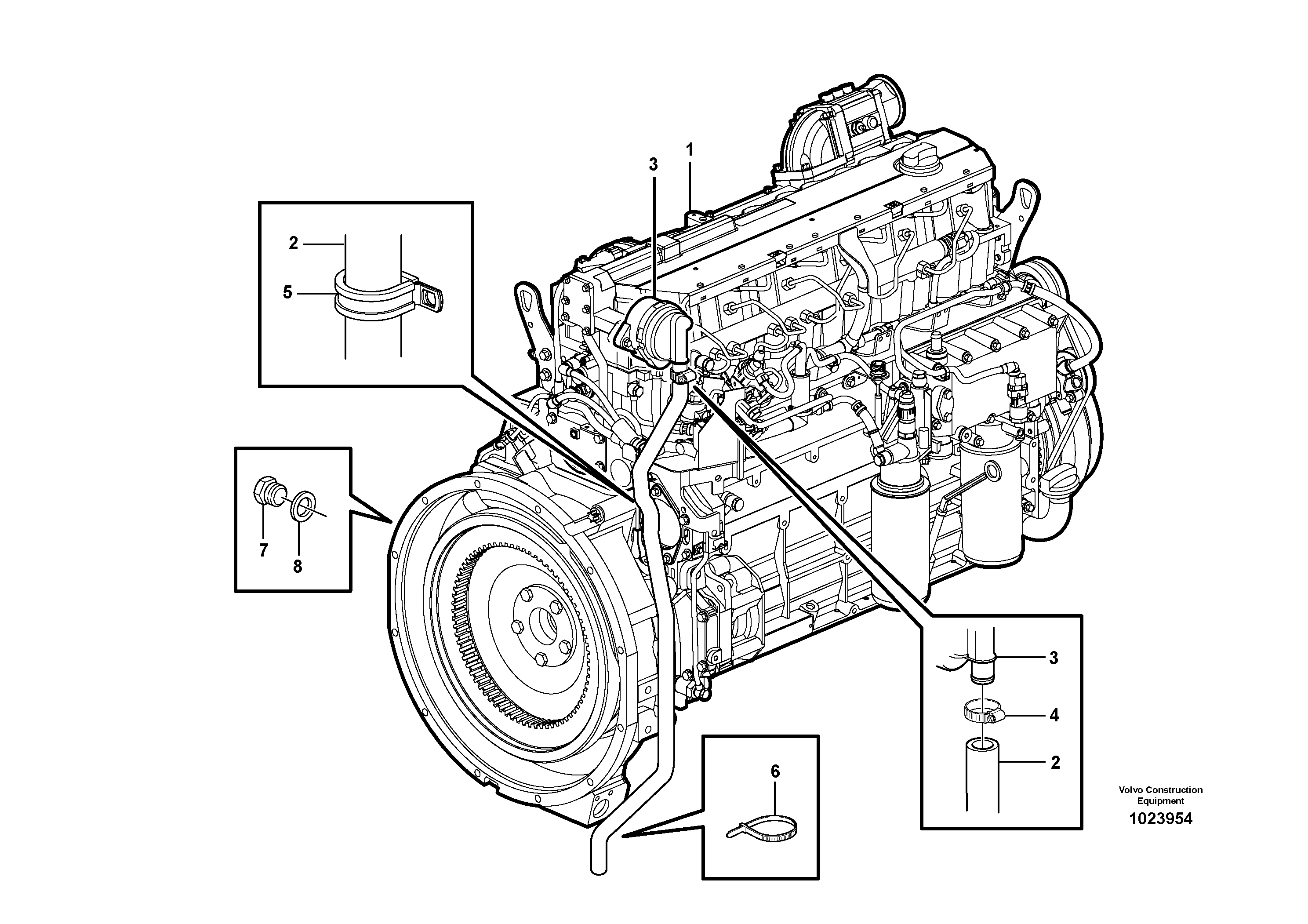 3
1
2
5
7
8
3
4
2
6
Volvo Construction Equipment
1023954