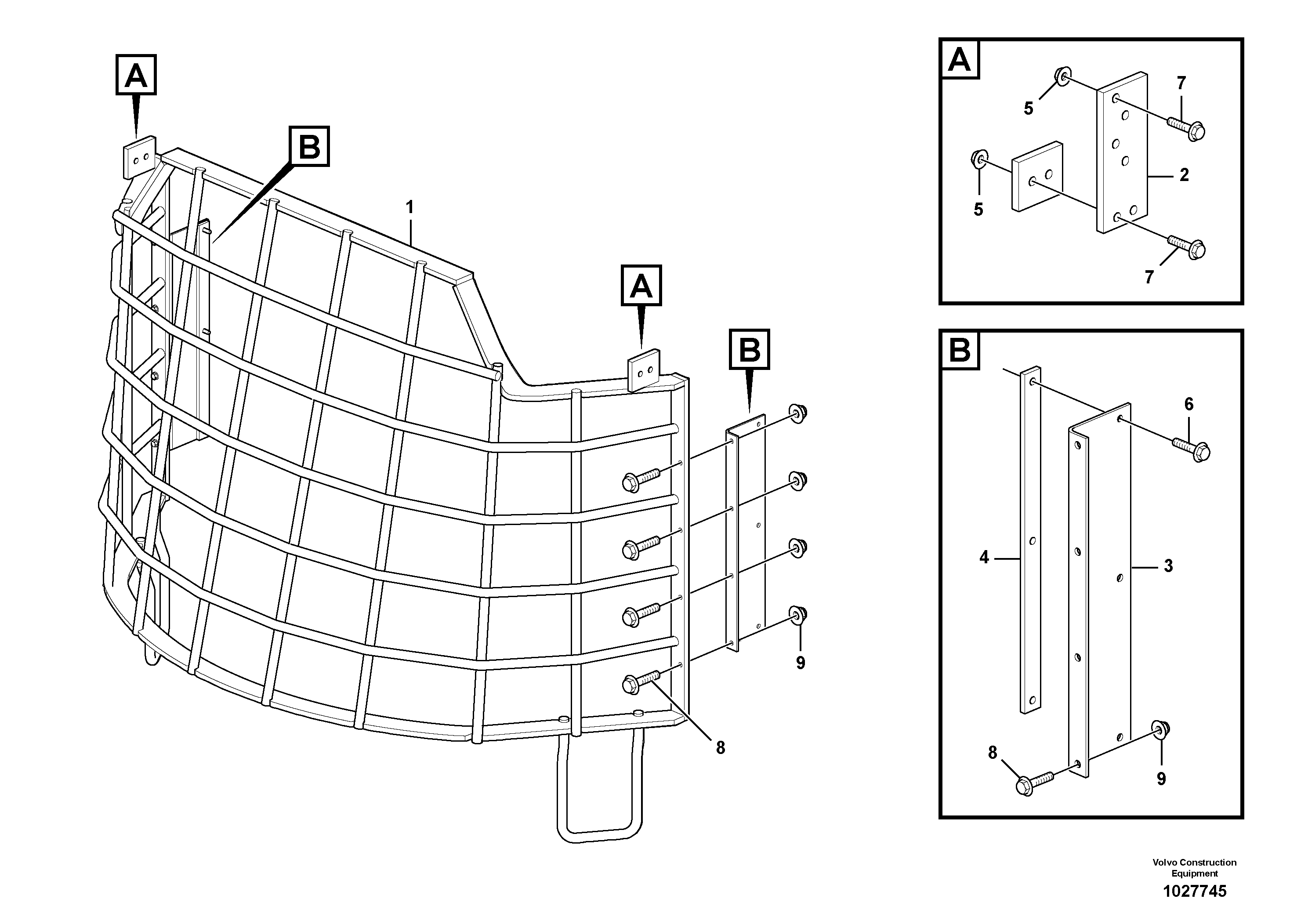 A

B

1

A

B

9

8

A

5

7

5

2

7

B

6

4

3

8

9

Volvo Construction Equipment

1027745