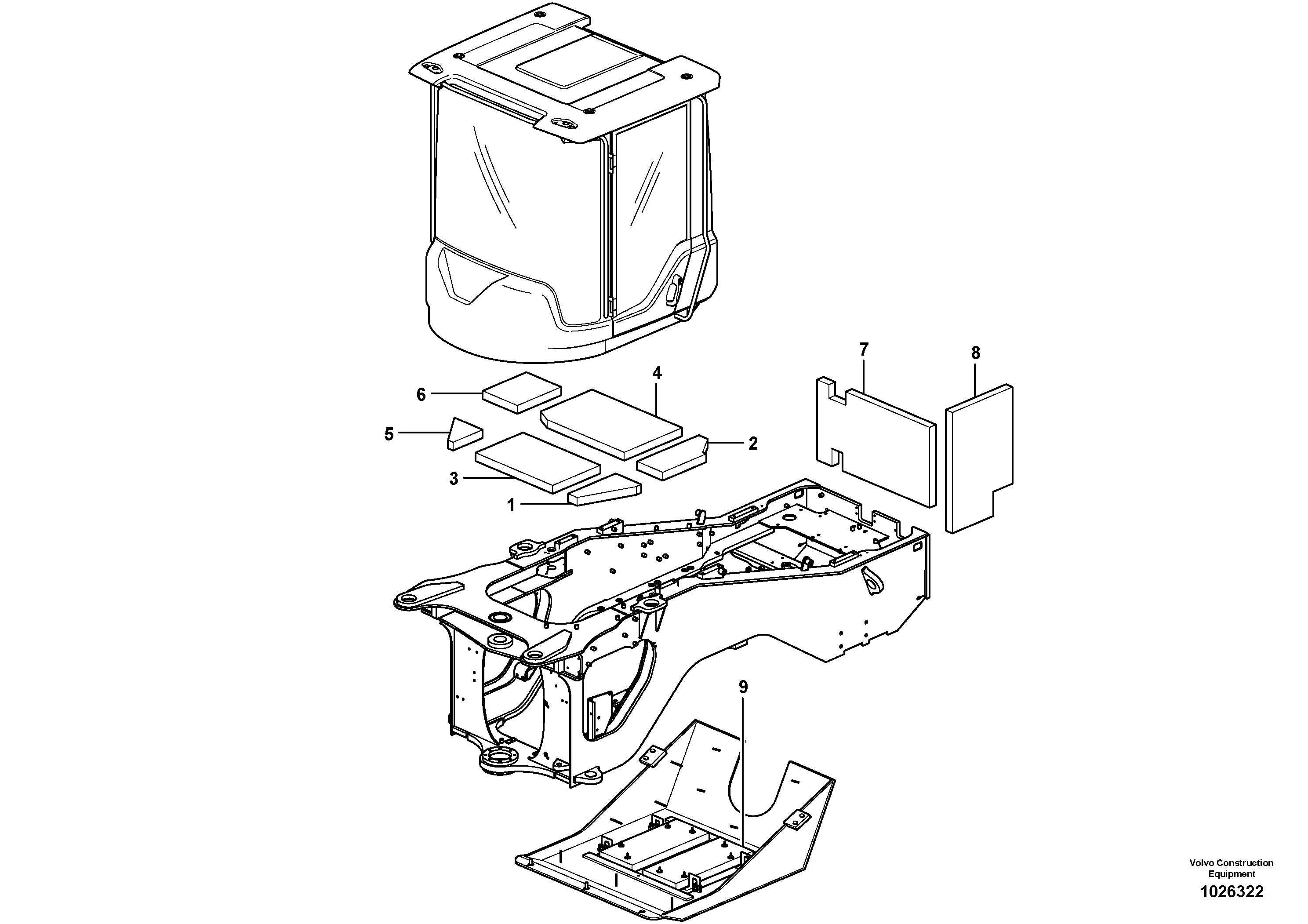 7
8
4
6
5
2
3
1
9
Volvo Construction Equipment
1026322