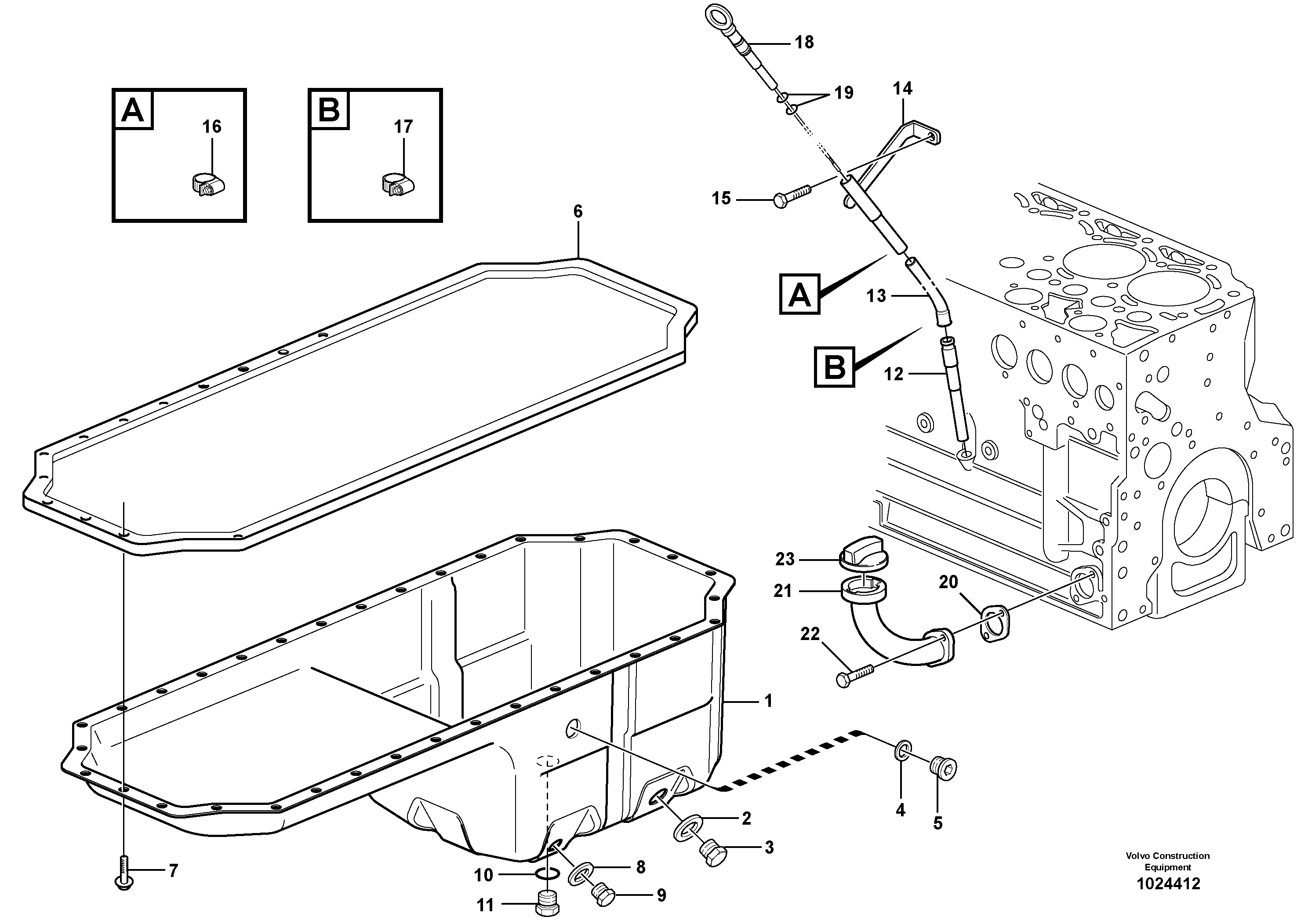 A
16
B
17
18
19
14
15
6
A
13
B
12
23
21
20
22
1
4
5
2
3
7
10
8
9
11
Volvo Construction Equipment
1024412