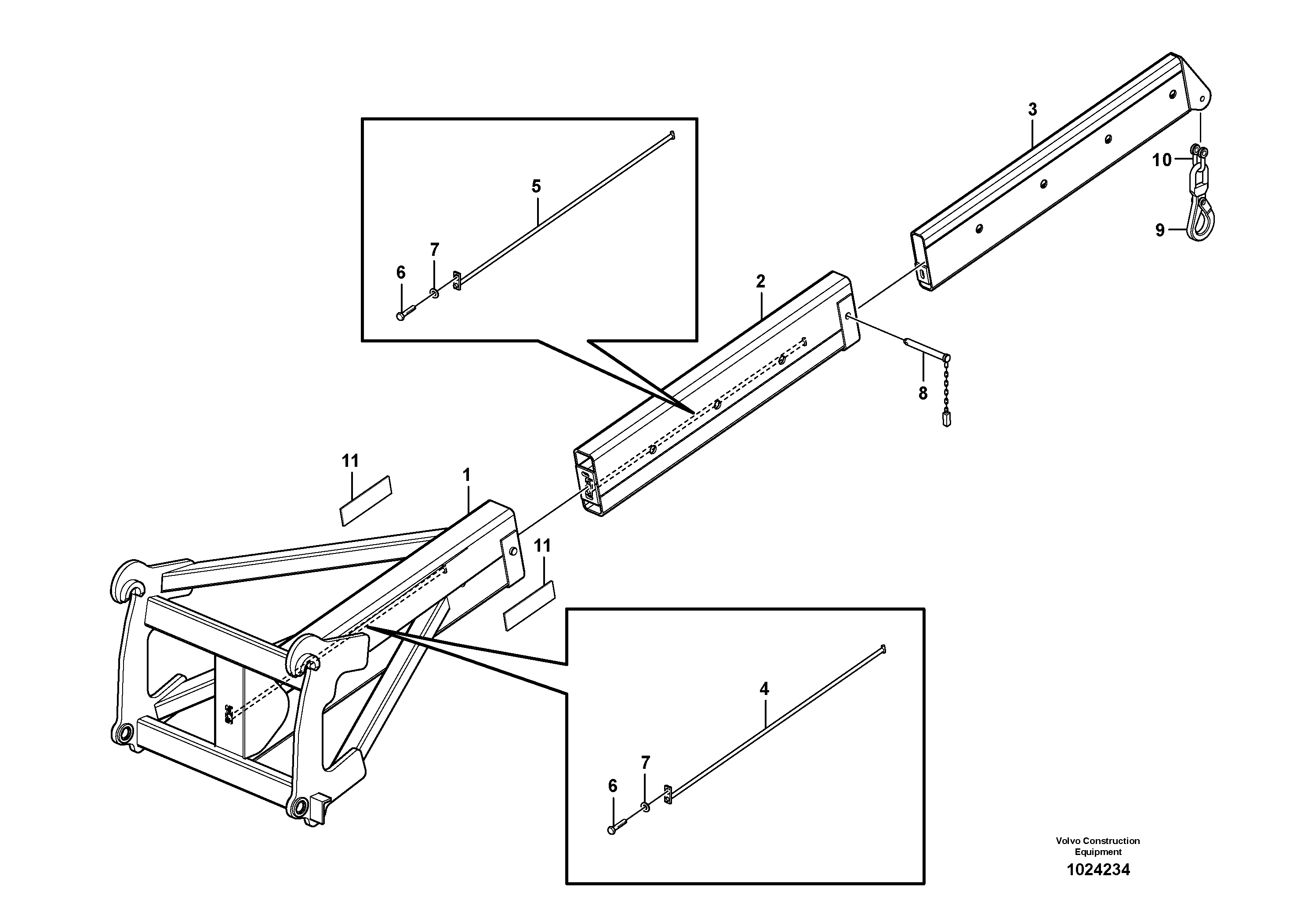 3
10
9
5
7
6
2
8
11
1
11
4
7
6
Volvo Construction Equipment
1024234