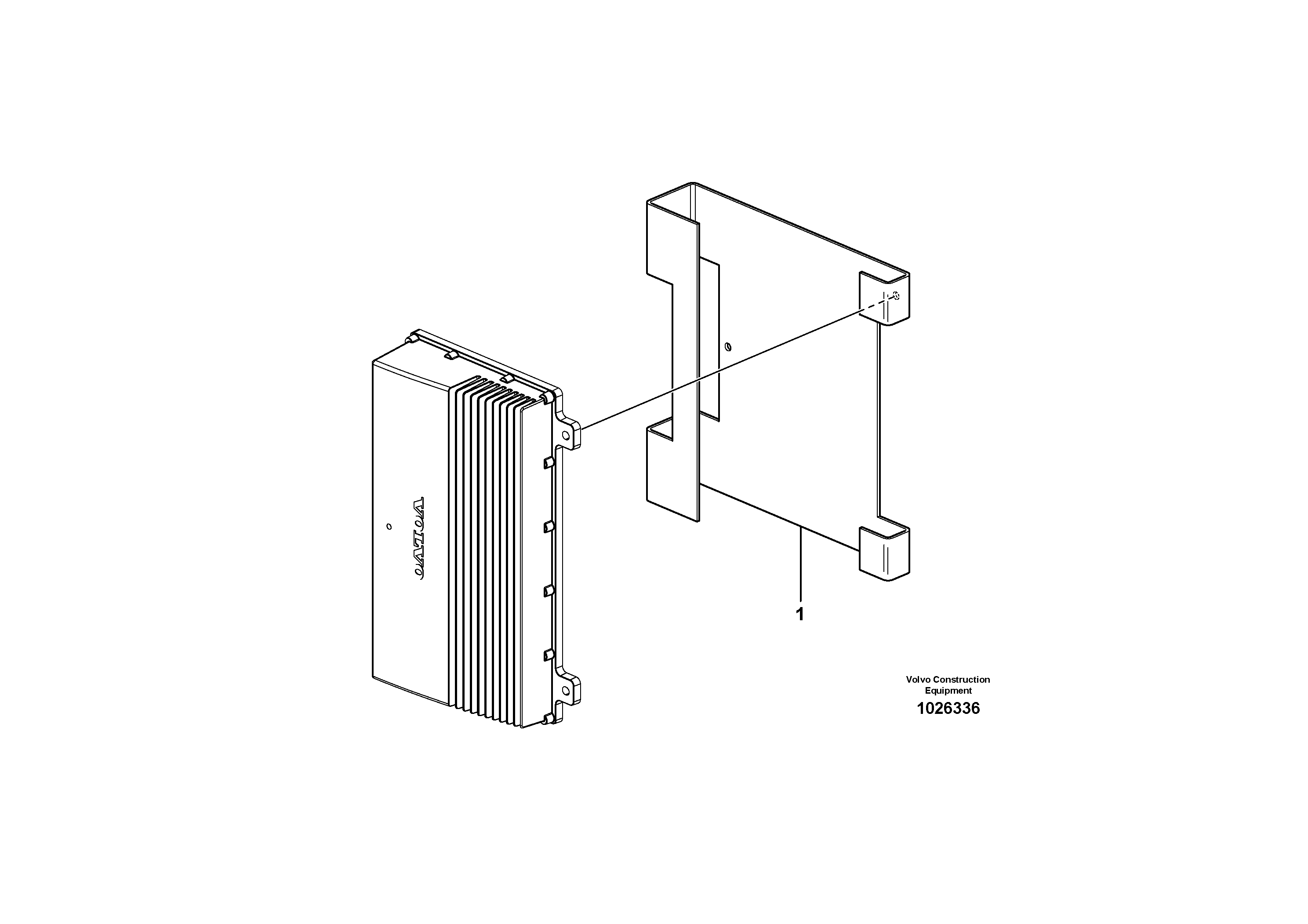 VOLVO

1

Volvo Construction Equipment
1026336