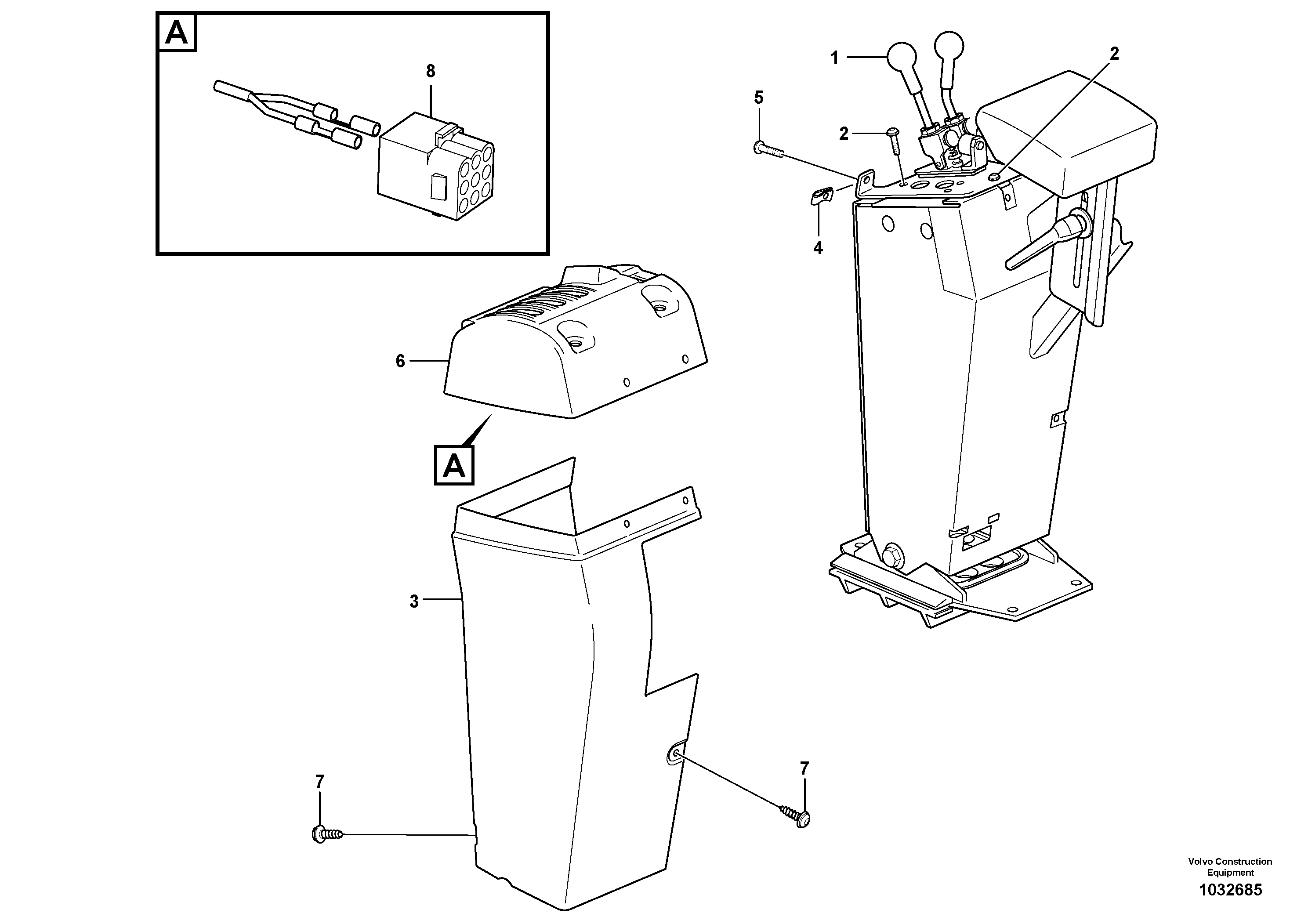 A

8

1

2

5

2

4

6

A

3

7

7

Volvo Construction Equipment

1032685