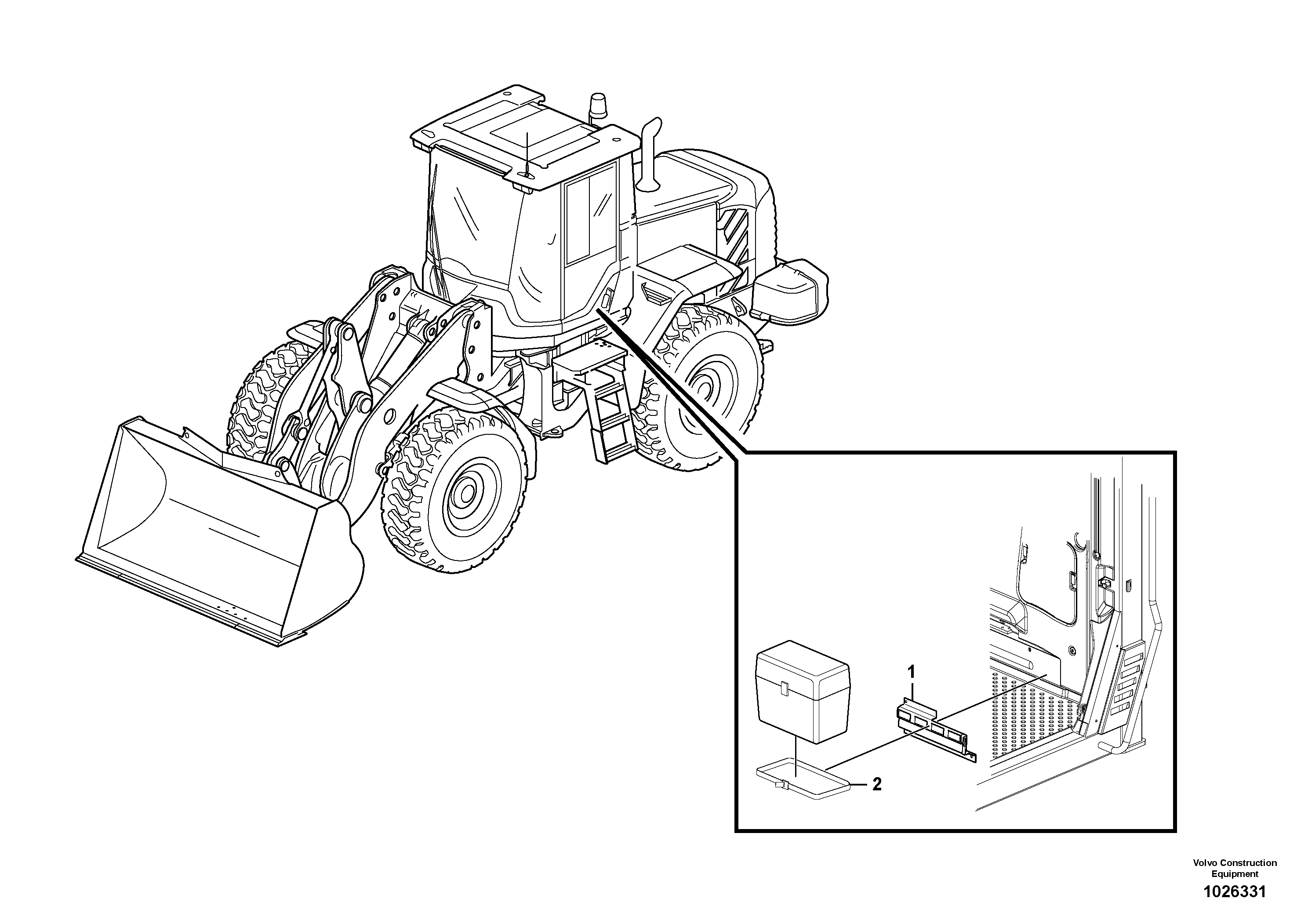 1

2

Volvo Construction Equipment

1026331