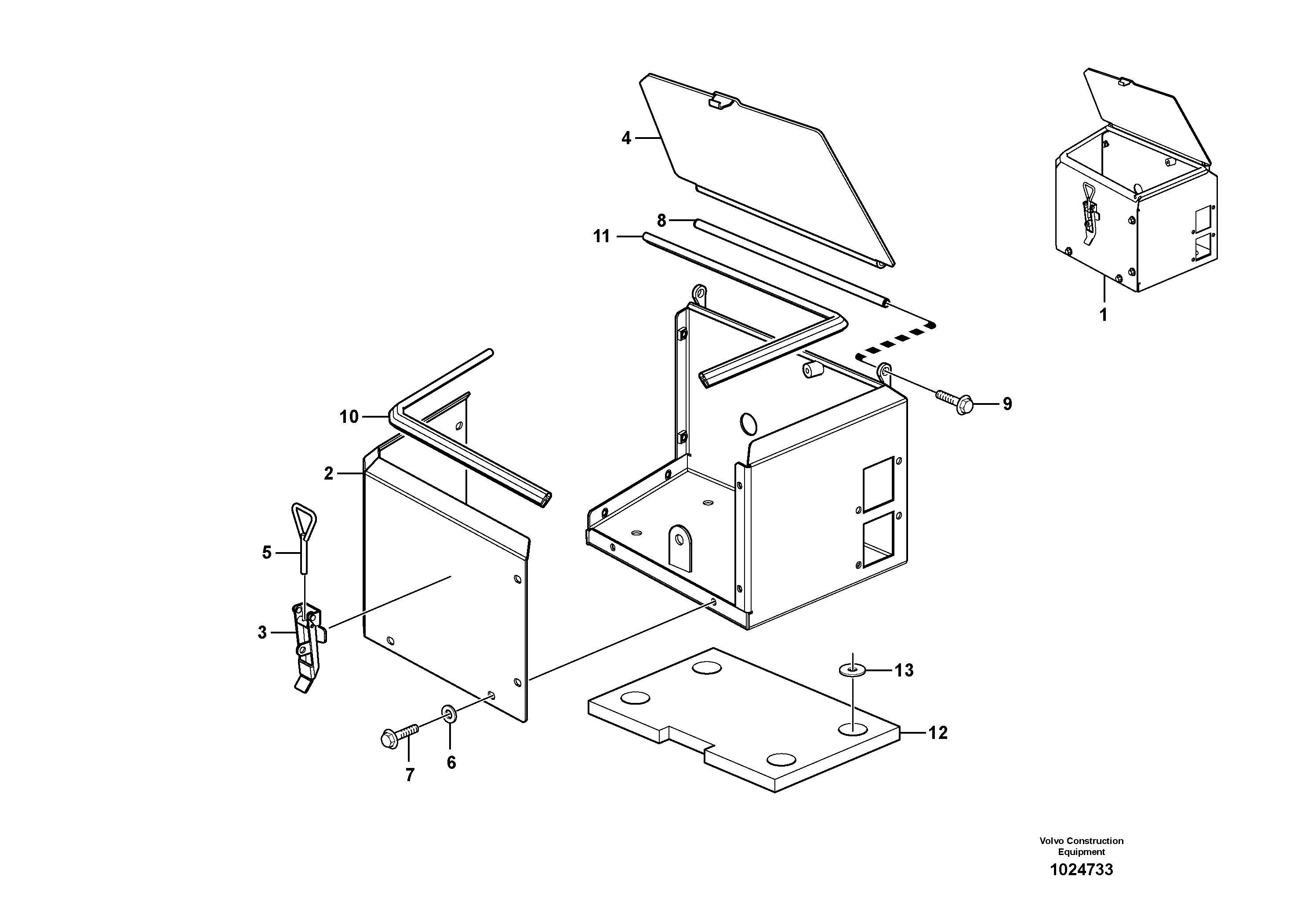 4
8
11
1
9
10
2
5
3
13
12
7
6
Volvo Construction Equipment
1024733