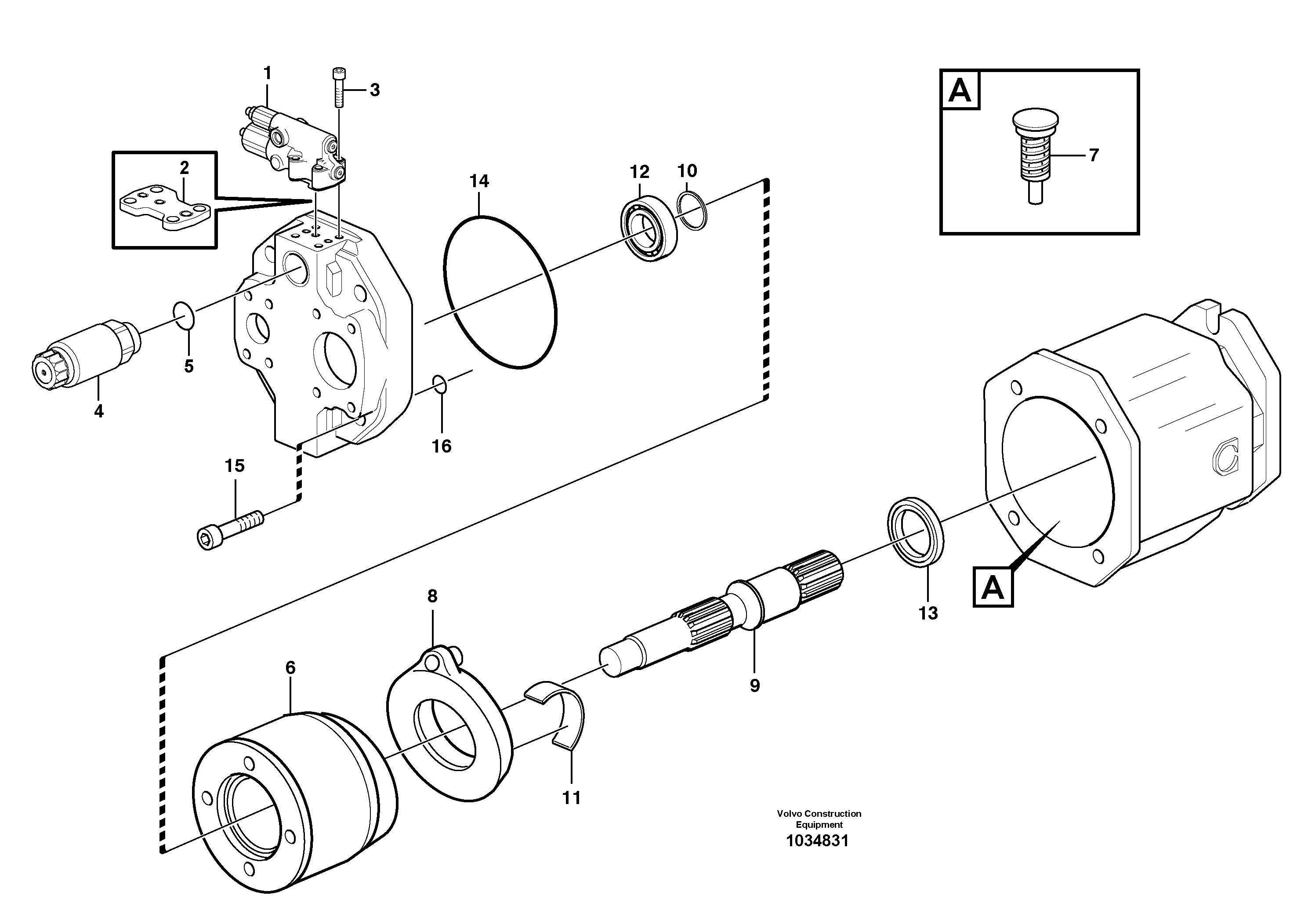 1
3
A
7
2
14
12
10
5
4
16
15
A
13
8
9
6
11
Volvo Construction Equipment
1034831