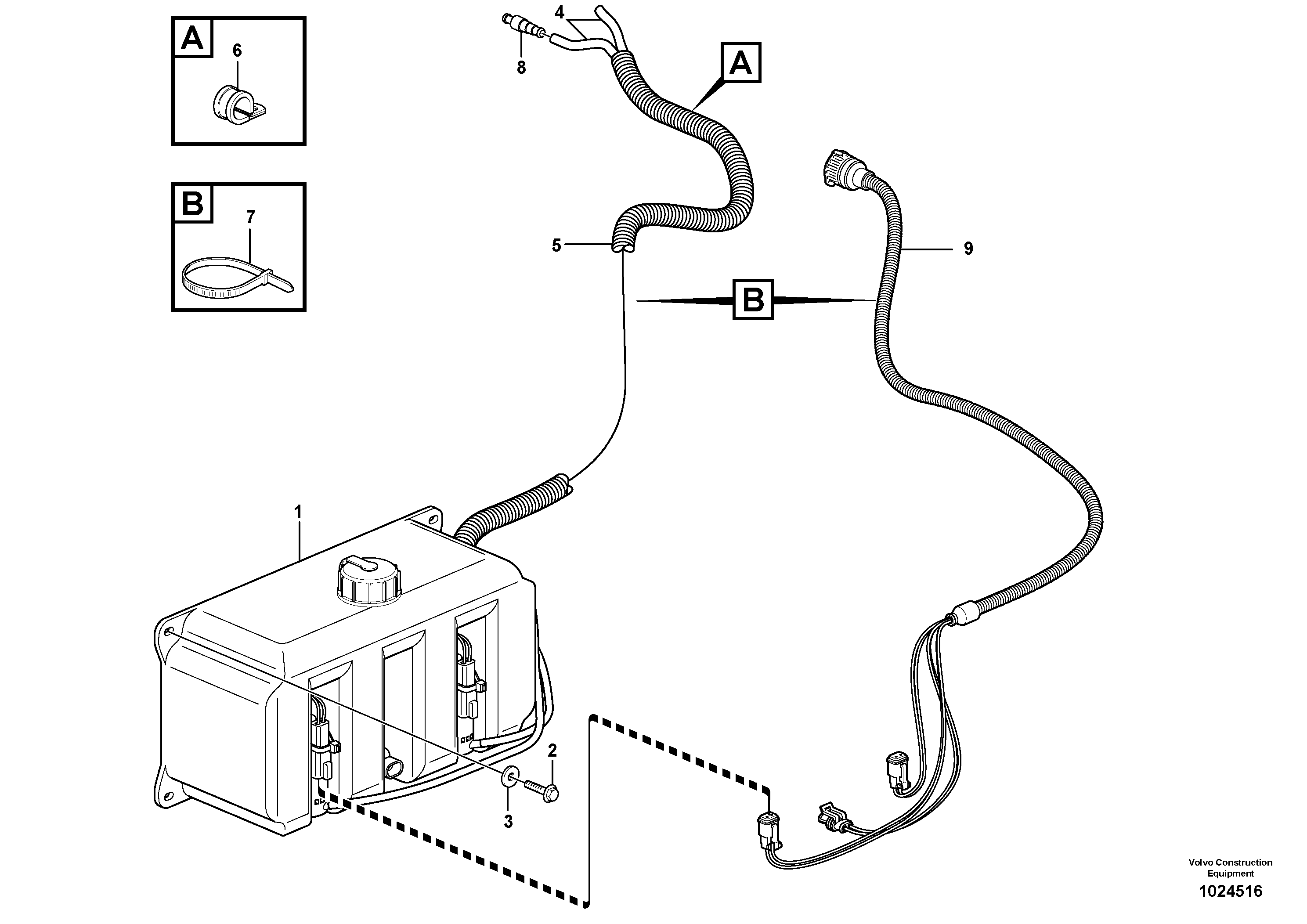 A
6

B
7

4
8
A
5
9
B
1
2
3

Volvo Construction Equipment
1024516