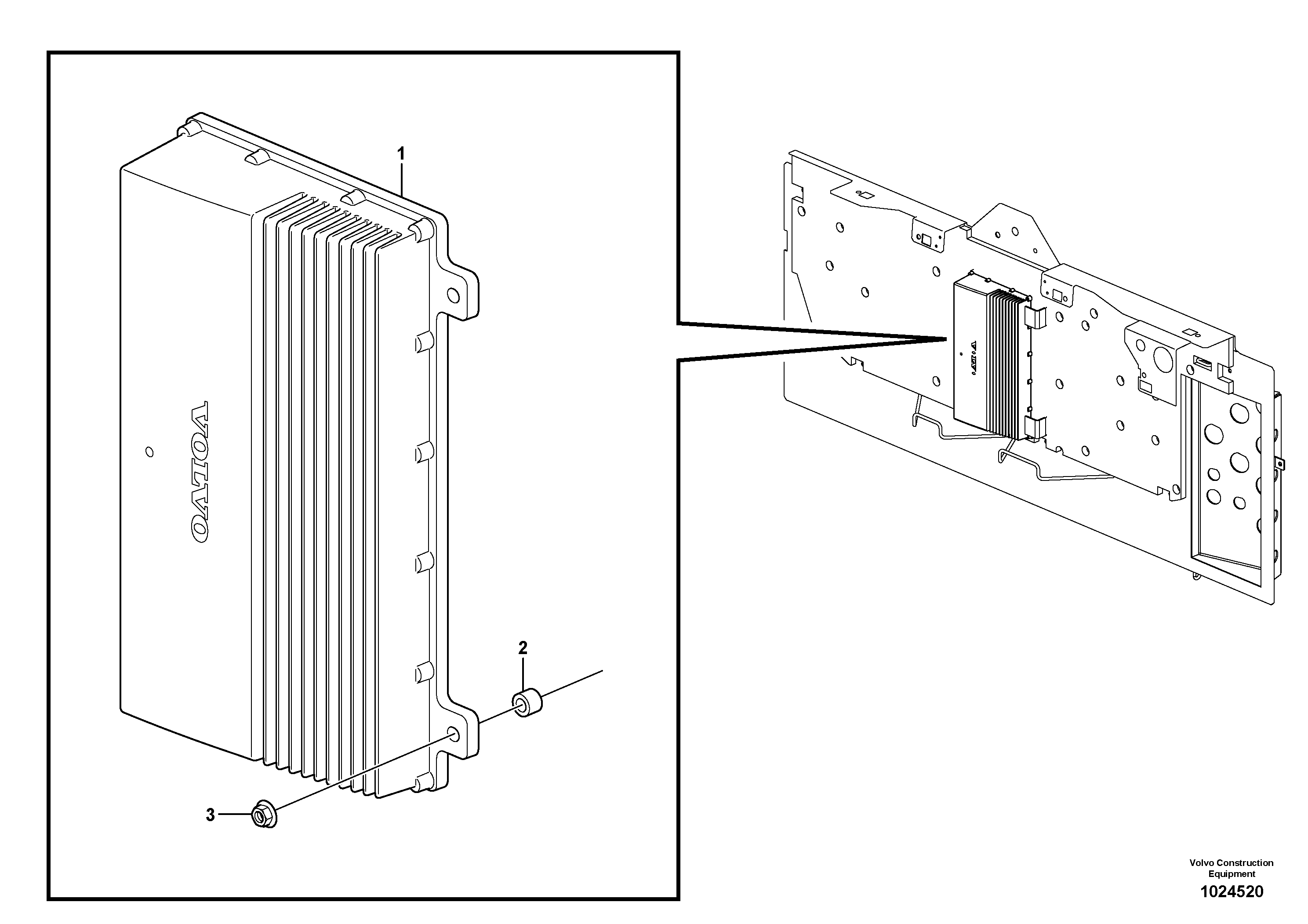 1

VOLVO

2

3

VOLVO

Volvo Construction Equipment

1024520