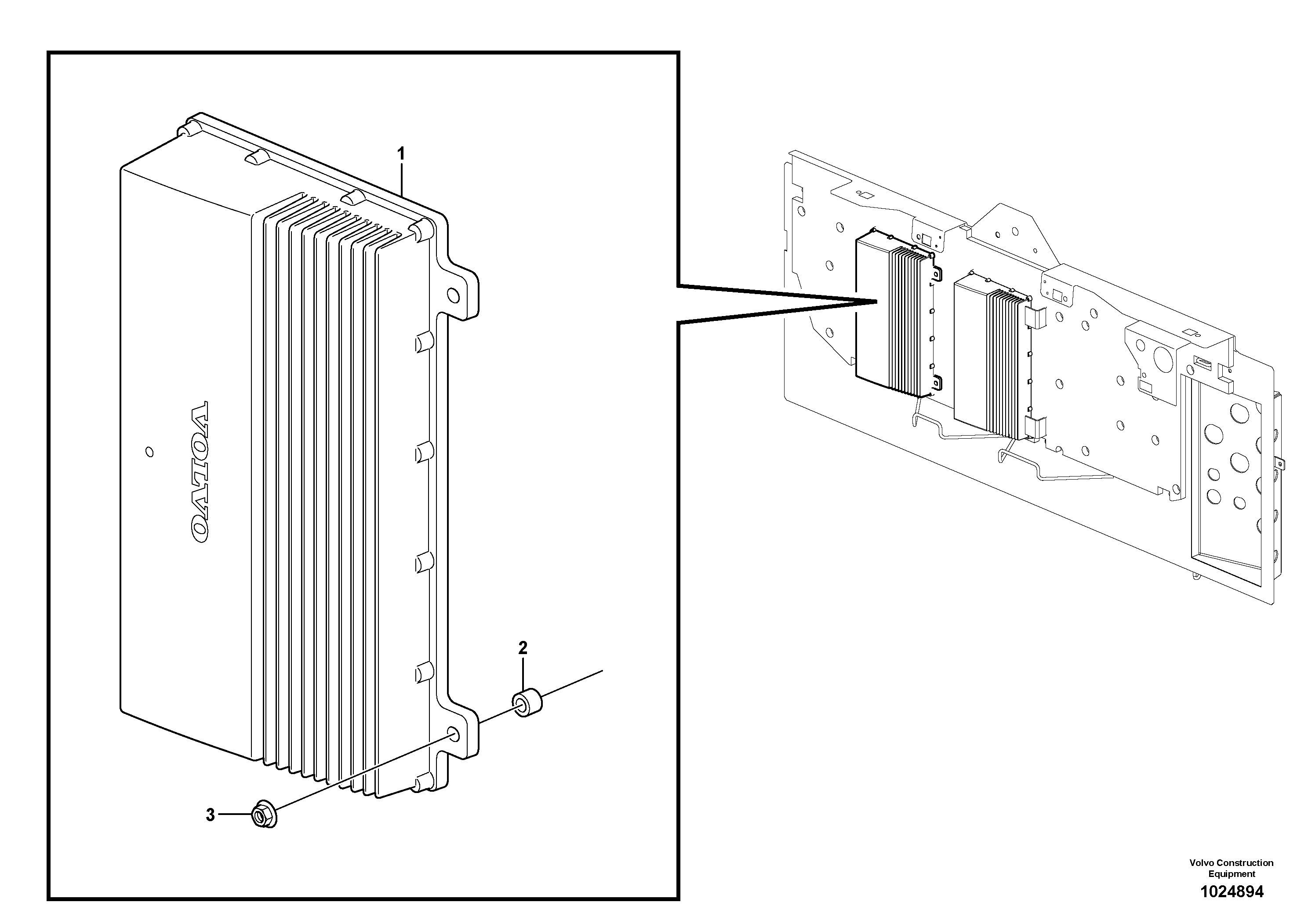 1

VOLVO

2

3

Volvo Construction Equipment

1024894