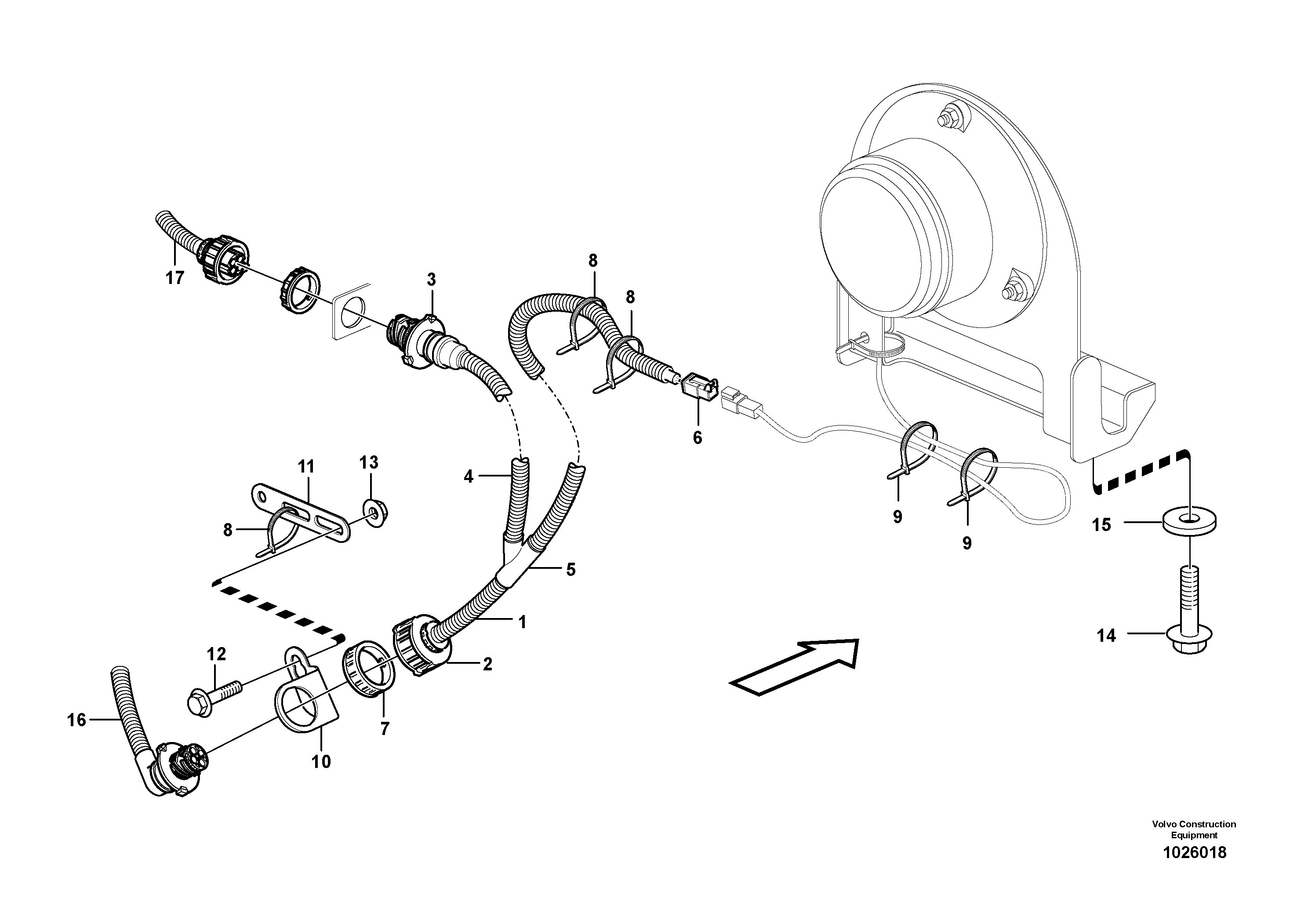 17
3
8
8
6
11
13
4
8
5
9
9
15
1
12
2
14
16
7
10

Volvo Construction Equipment
1026018