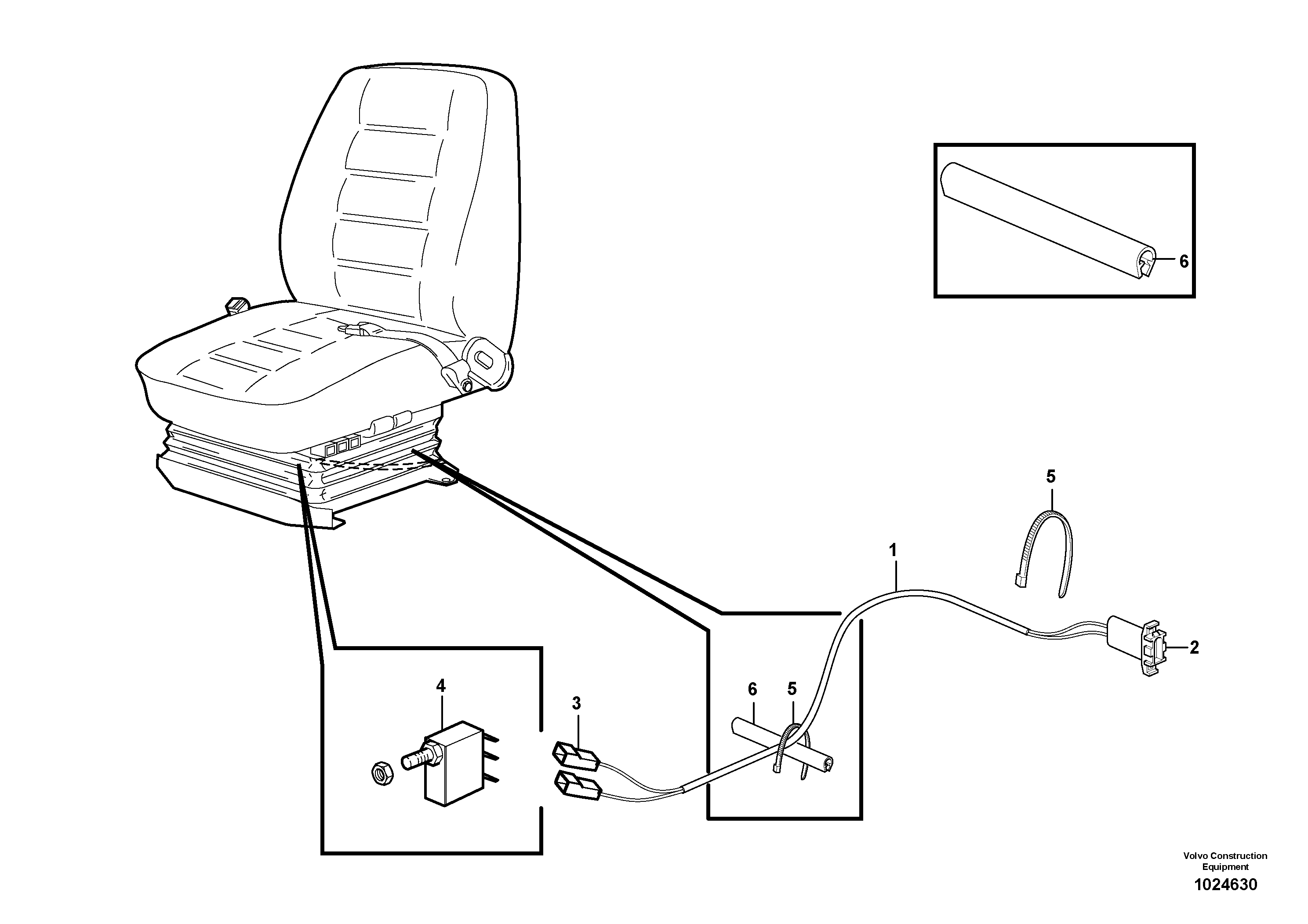 6

5

1

2

4

3

6

5

Volvo Construction Equipment

1024630