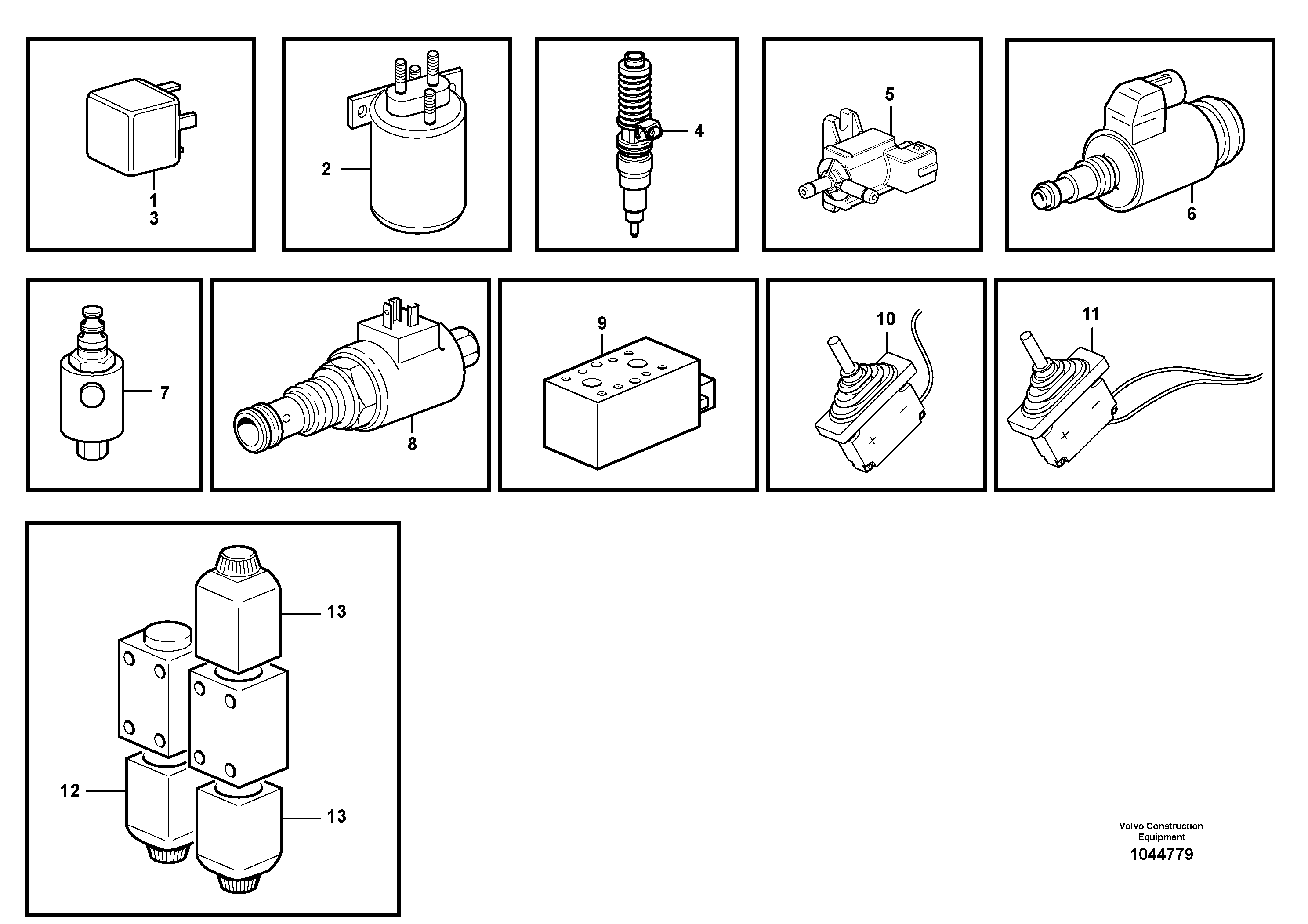 1
3

2

4

5

6

7

8

9

10

11

13

12

13

Volvo Construction Equipment
1044779