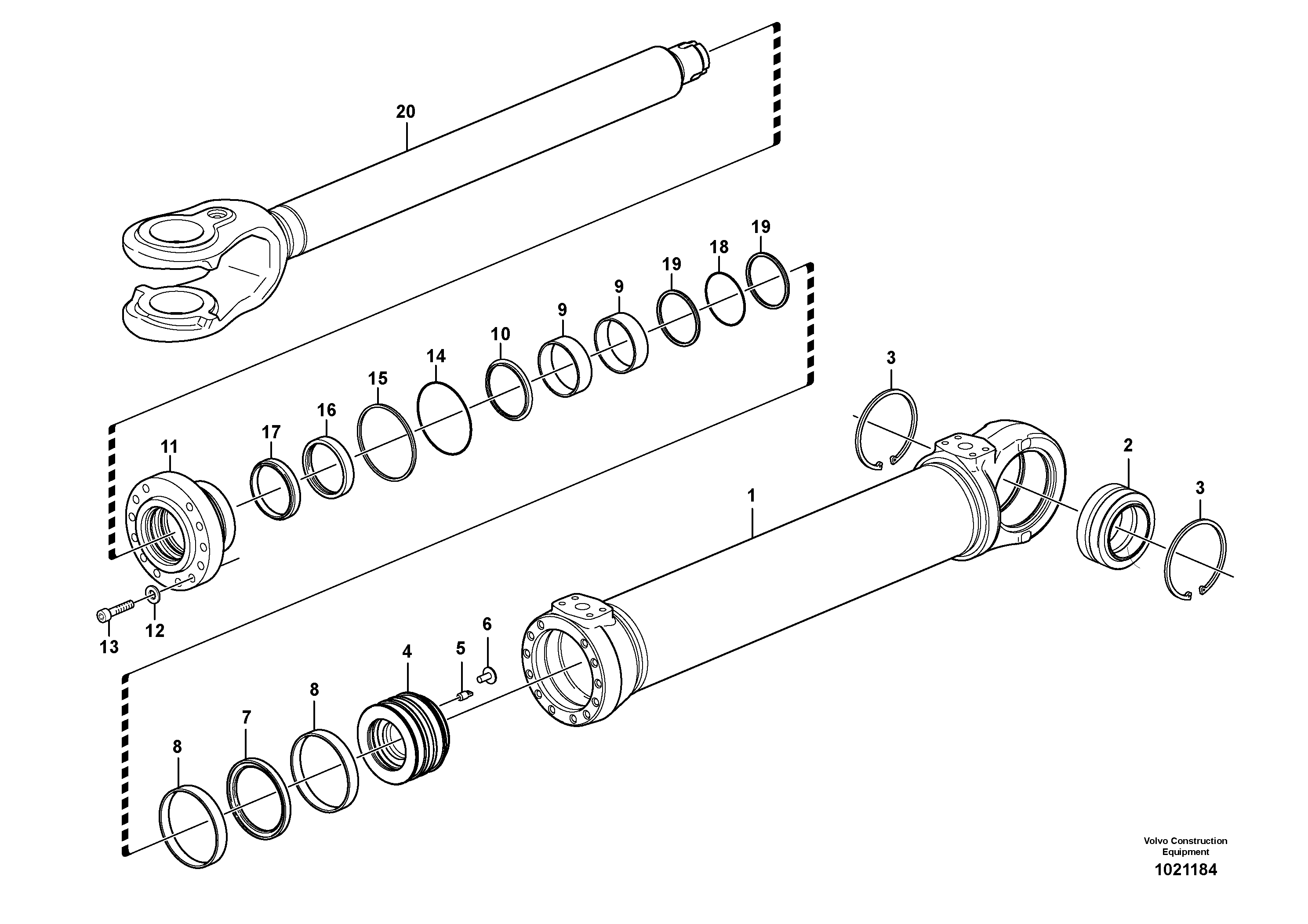 20

19
18
19
9
9
10
14
15
16
17
11

3
2
3
1

13
12

6
5
4
8
7
8

Volvo Construction
Equipment
1021184