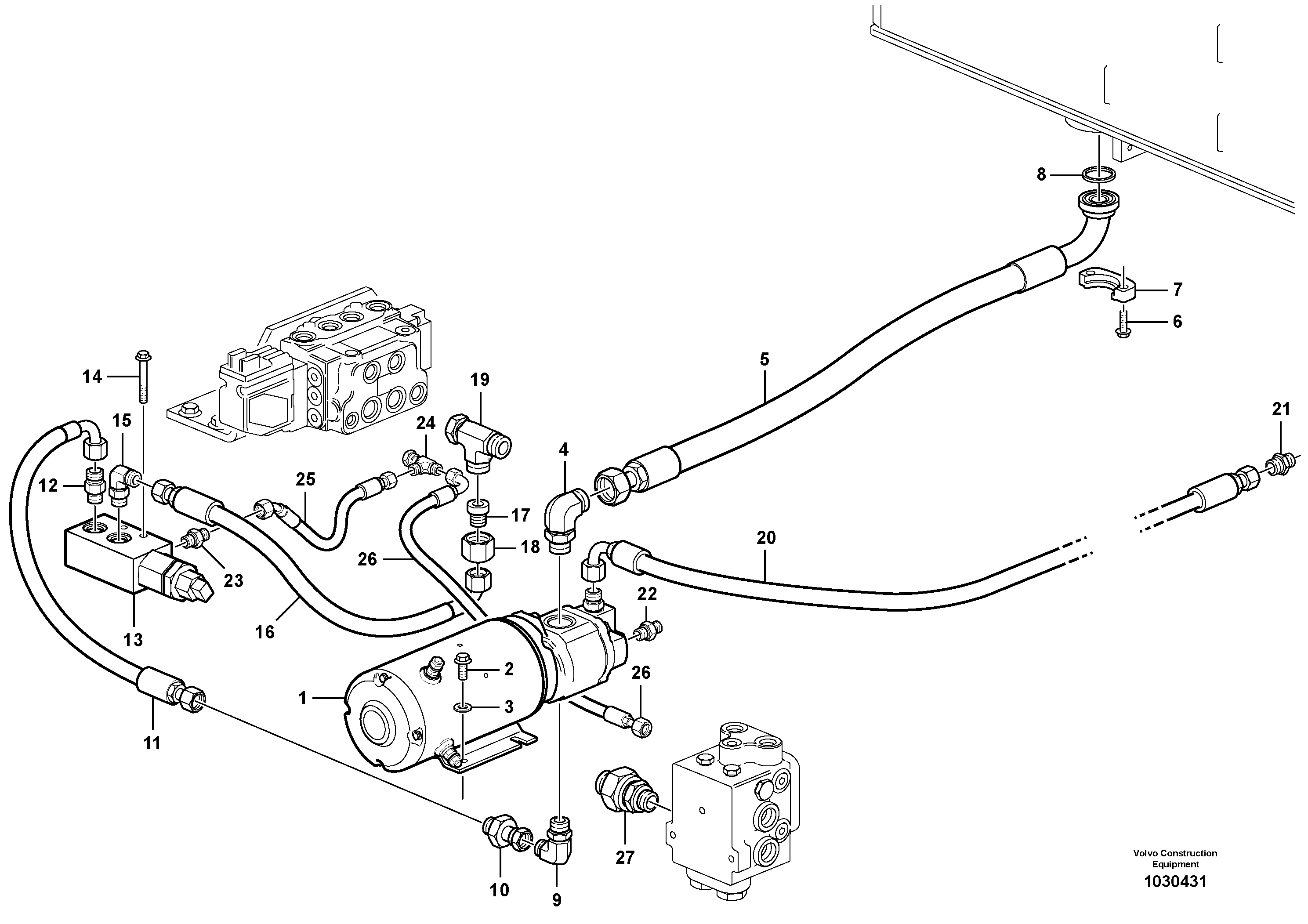 8
7
6
5
21
14
19
15
24
4
12
25
17
18
20
26
23
22
13
16
2
26
1
3
11
27
10
9
Volvo Construction Equipment
1030431