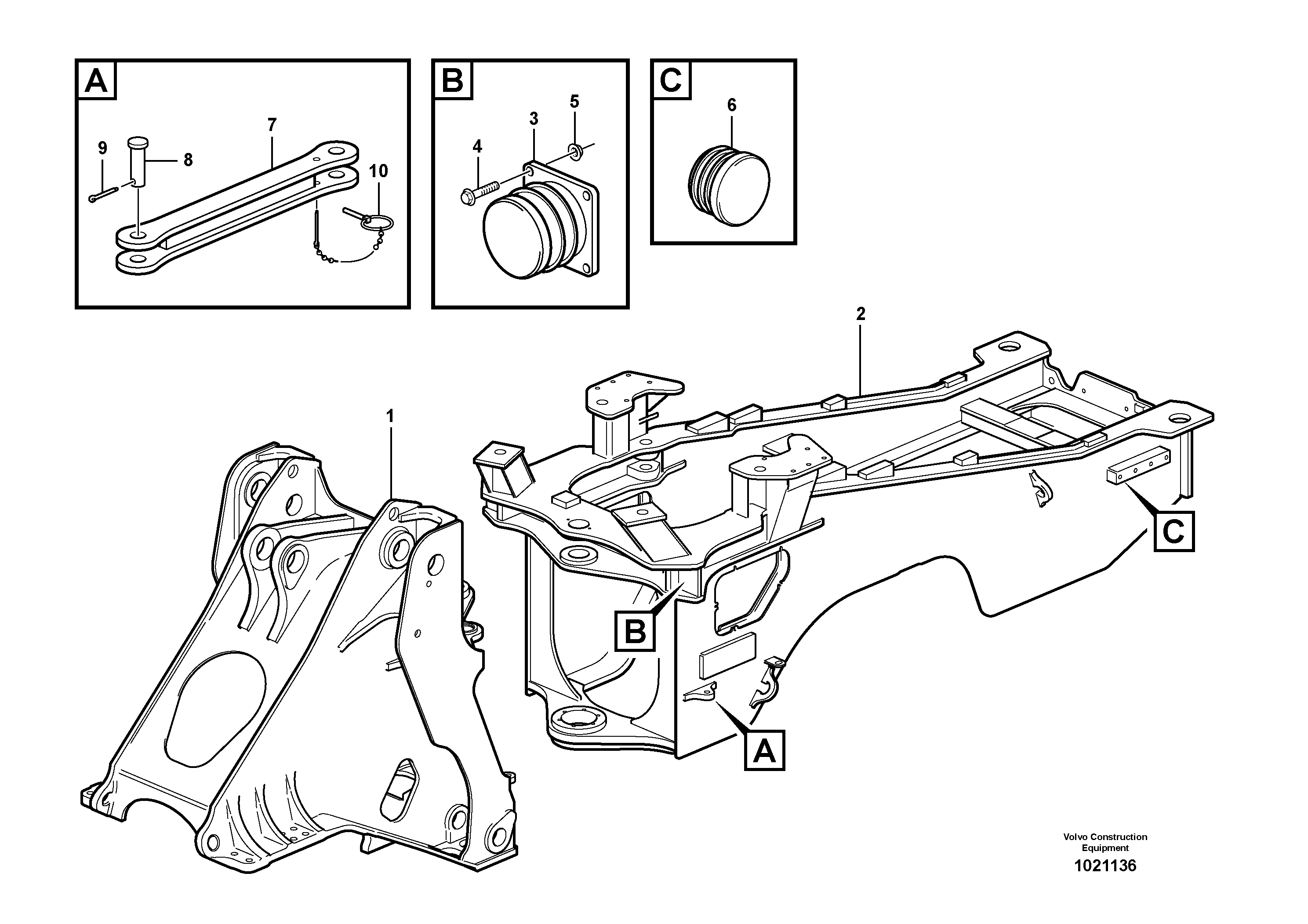 A

7

9

8

10

B

5

3

4

C

6

2

1

C

B

A

Volvo Construction Equipment

1021136