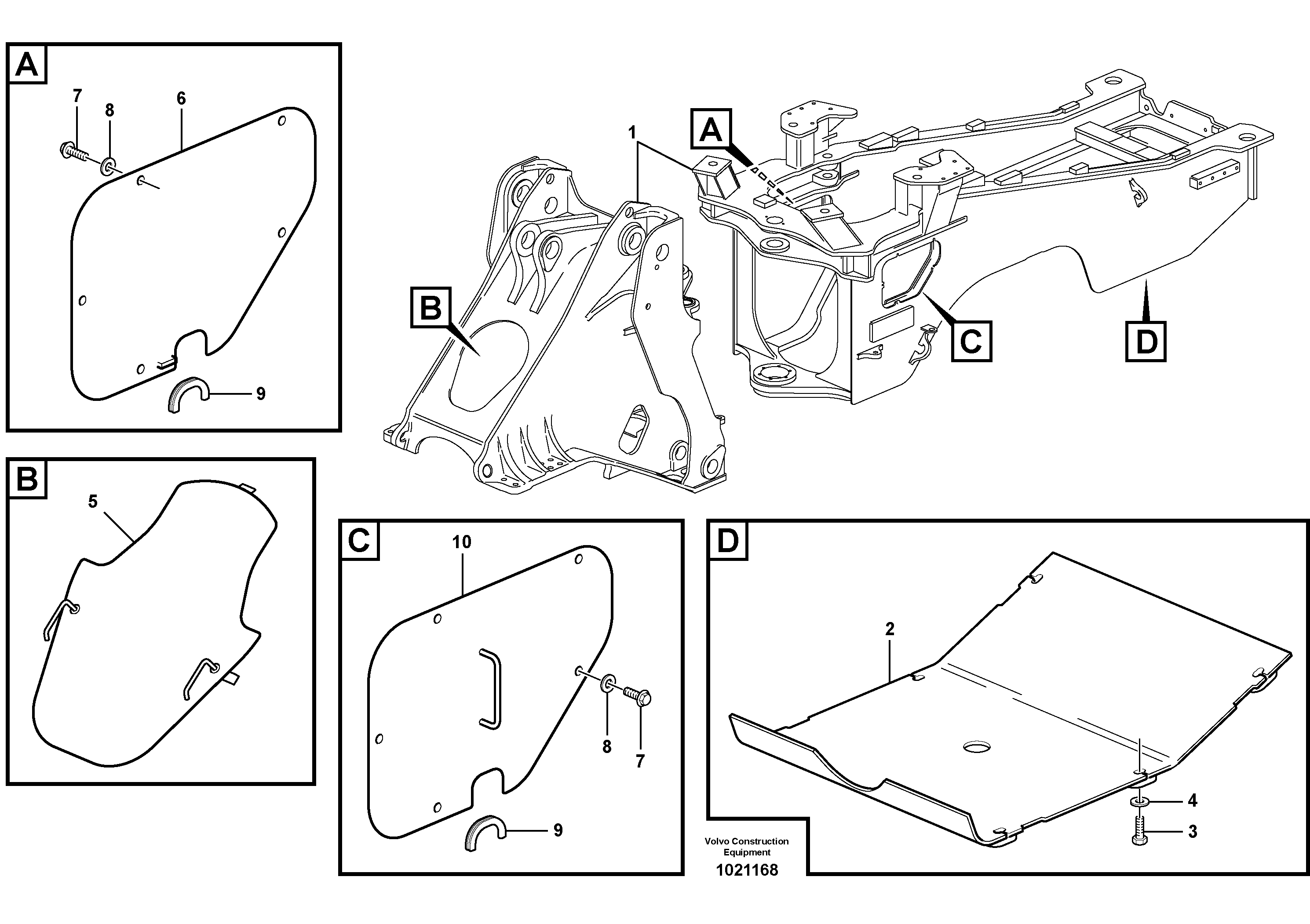 A
7
8
6
9

1
A

B

C

D

B
5

C
10
8
7
9

D
2
4
3

Volvo Construction Equipment
1021168