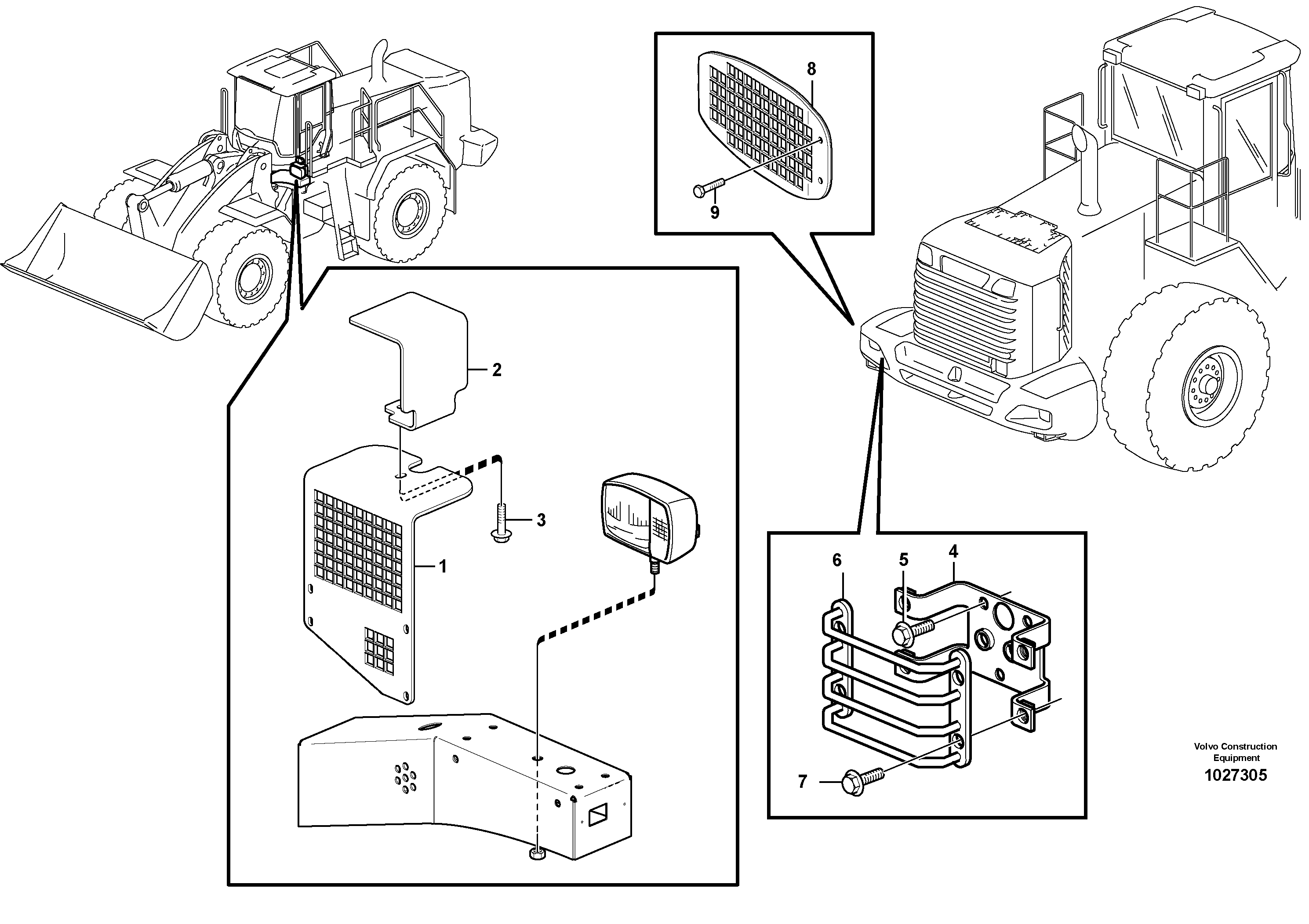 8
9
2
3
1
6
5
4
7
Volvo Construction Equipment
1027305