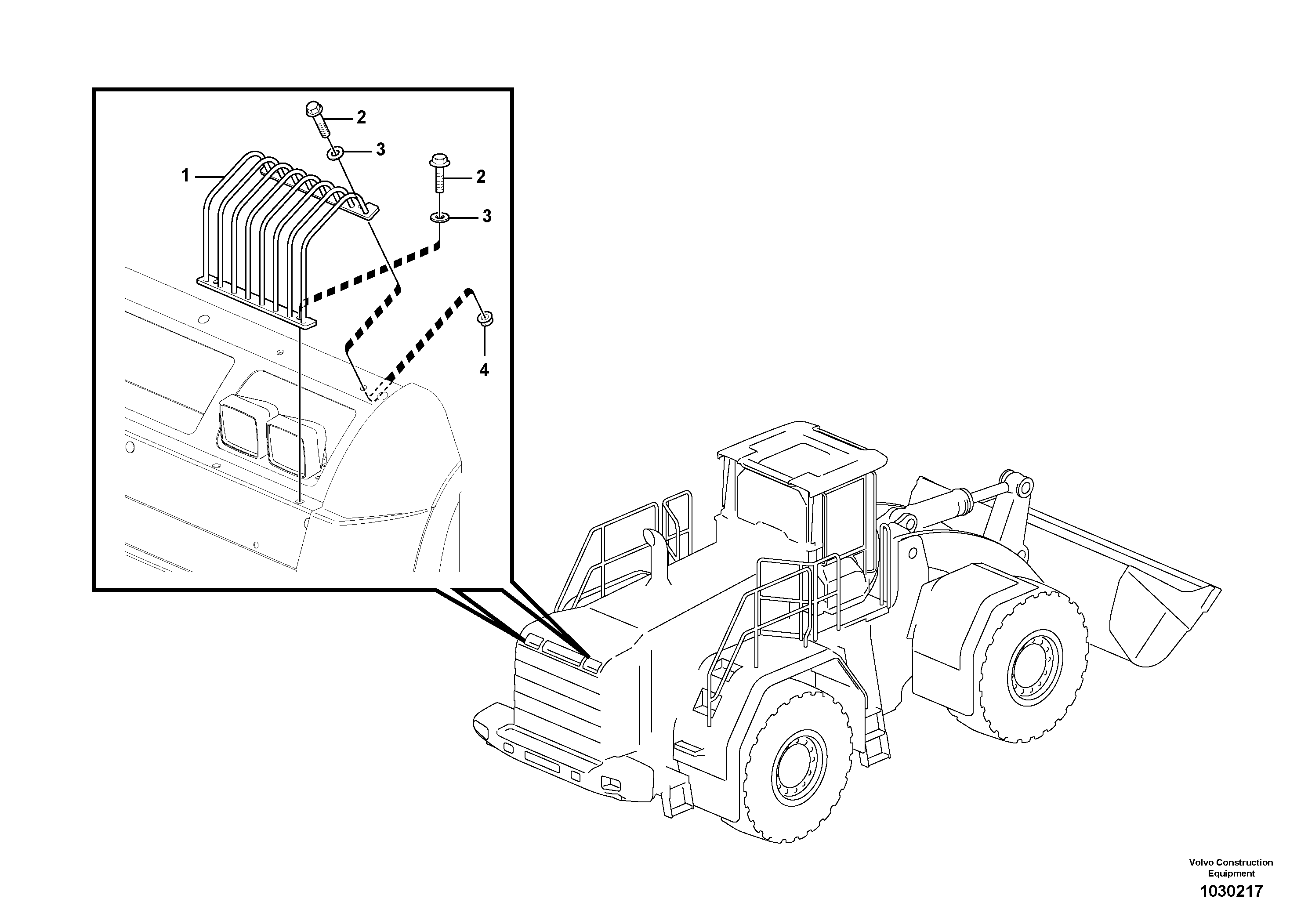 2
3
1
2
3
4

Volvo Construction Equipment
1030217