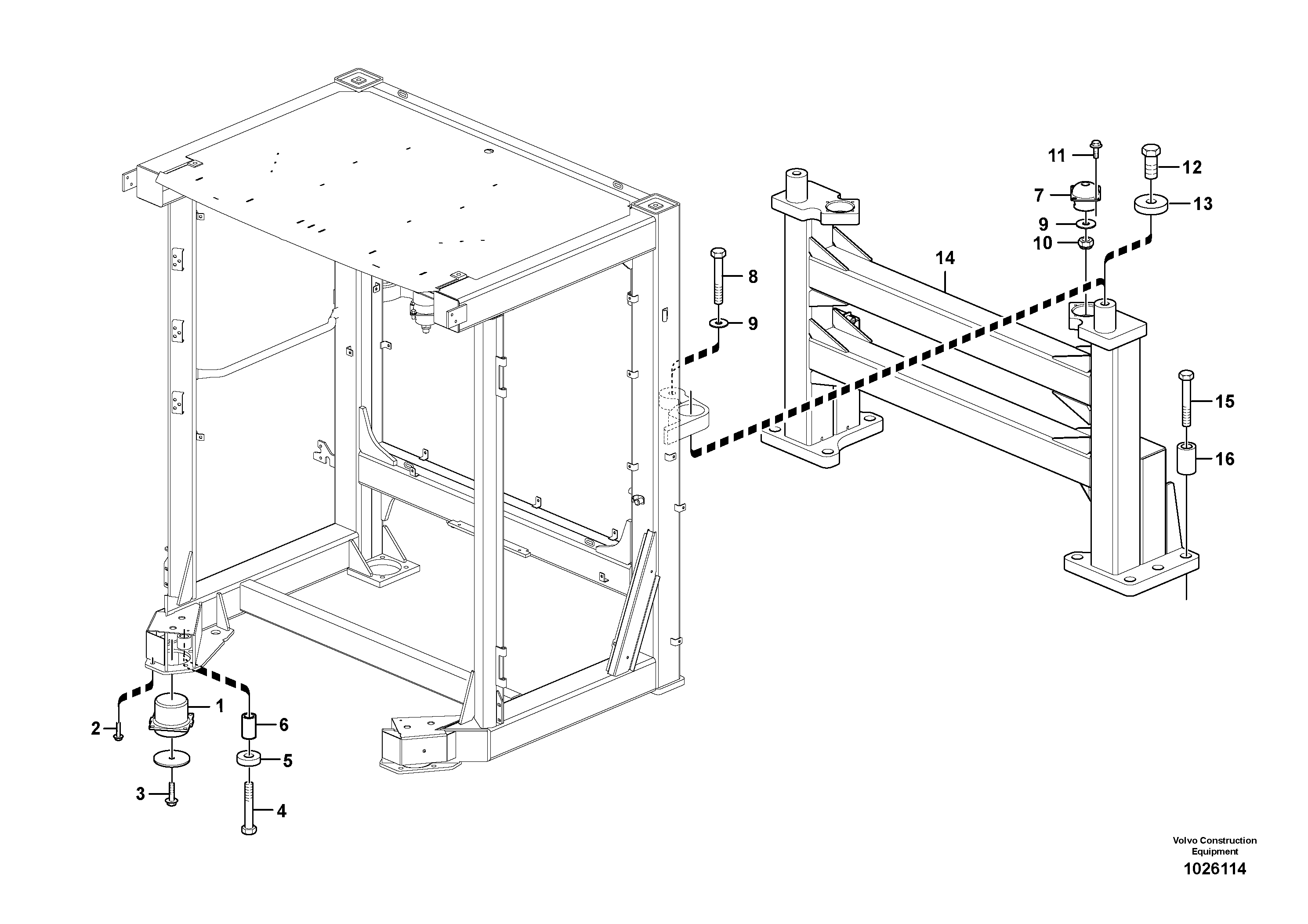 11
12
7
13
9
10
14
8
9
15
16
1
2
6
5
3
4

Volvo Construction Equipment
1026114