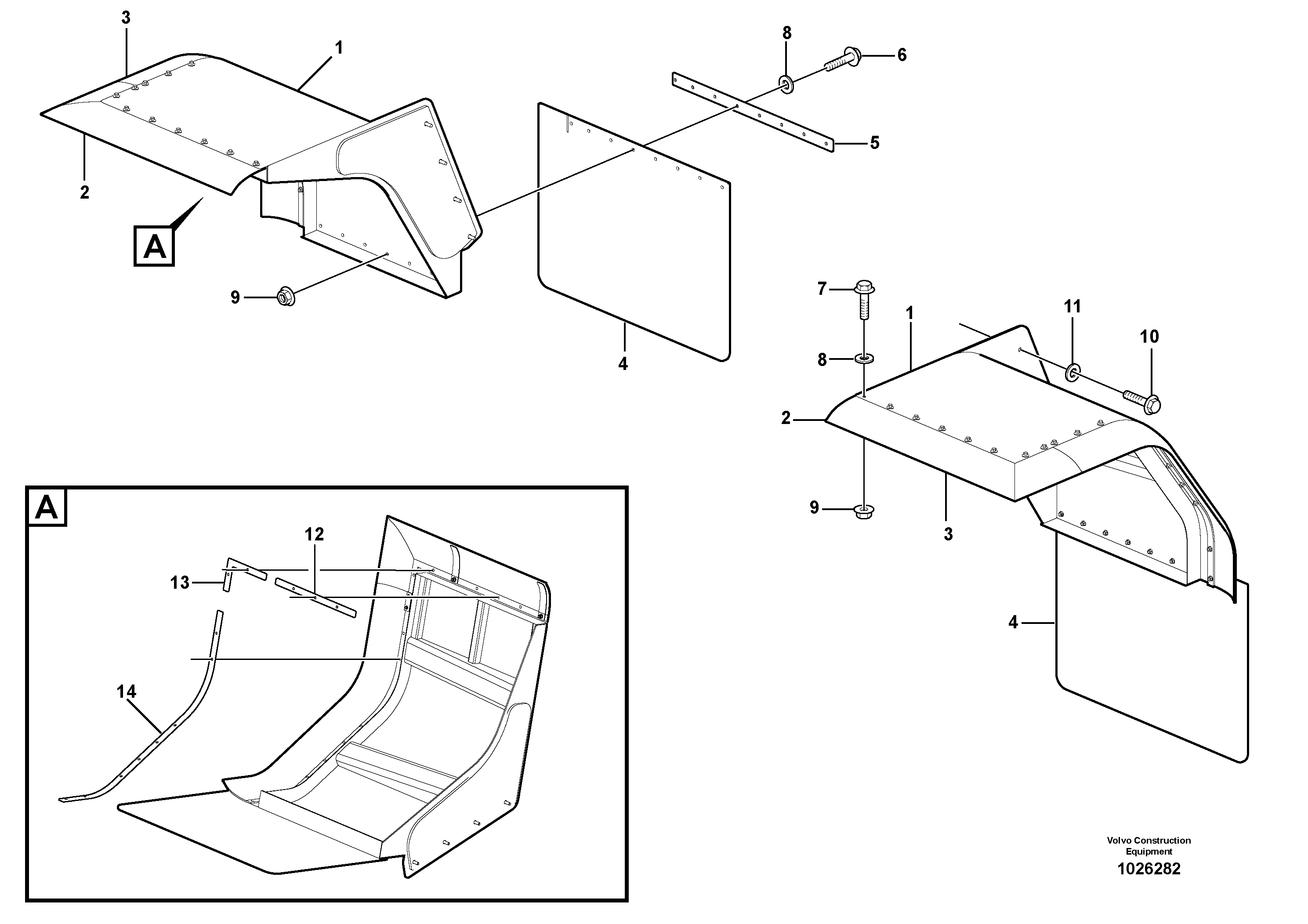 3
1
8
6
5
2
A
9
4
7
1
11
10
8
2
9
3
4
A
12
13
14
Volvo Construction Equipment
1026282