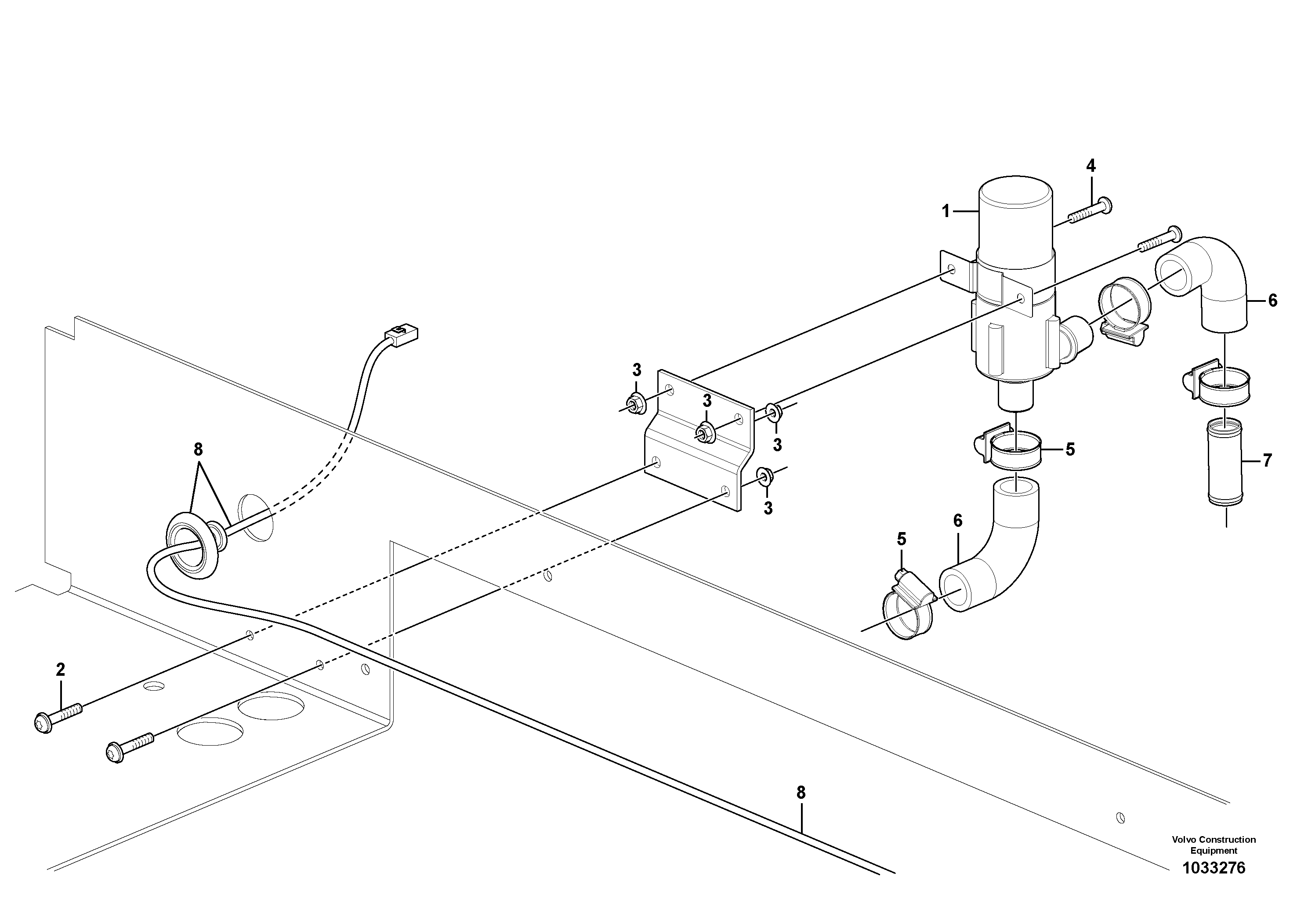 4
1
6
3
3
3
8
5
7
3
6
5
2
8
Volvo Construction Equipment
1033276