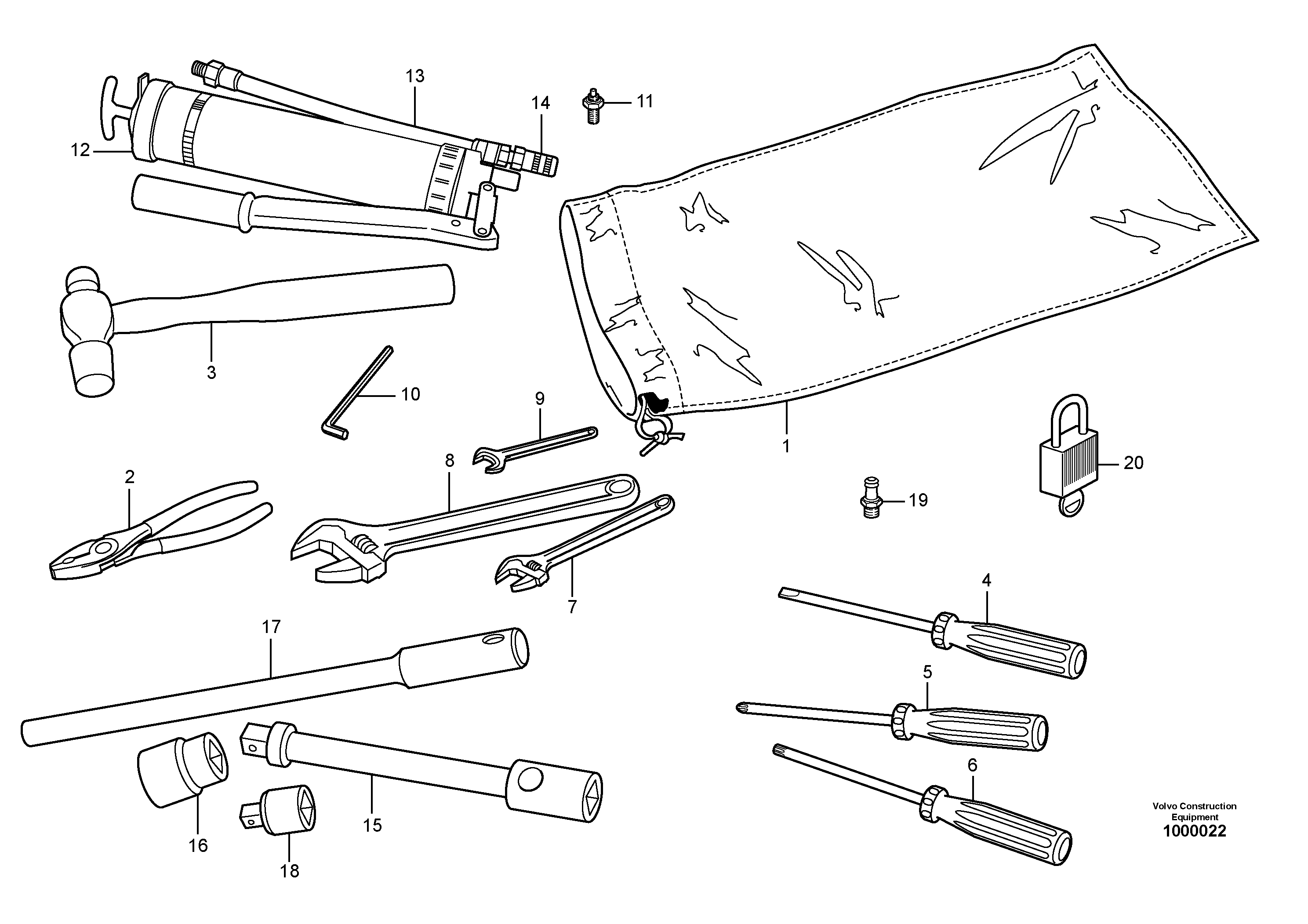 13
14
11
12
3
10
9
1
20
2
8
19
7
4
17
5
6
15
16
18
Volvo Construction Equipment
1000022