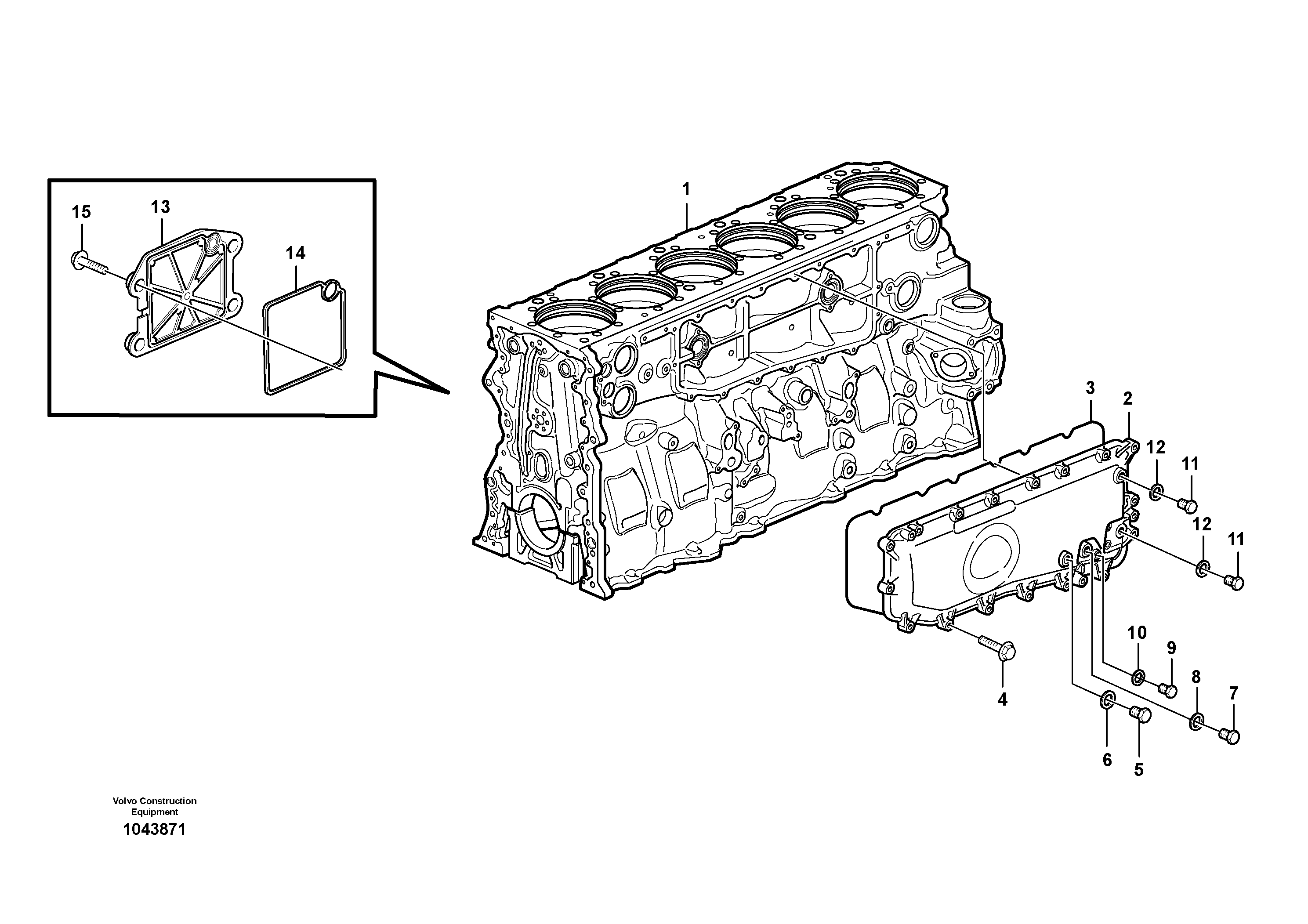 15
13
14
1
3
2
12
11
12
11
10
9
8
7
4
6
5

Volvo Construction Equipment
1043871