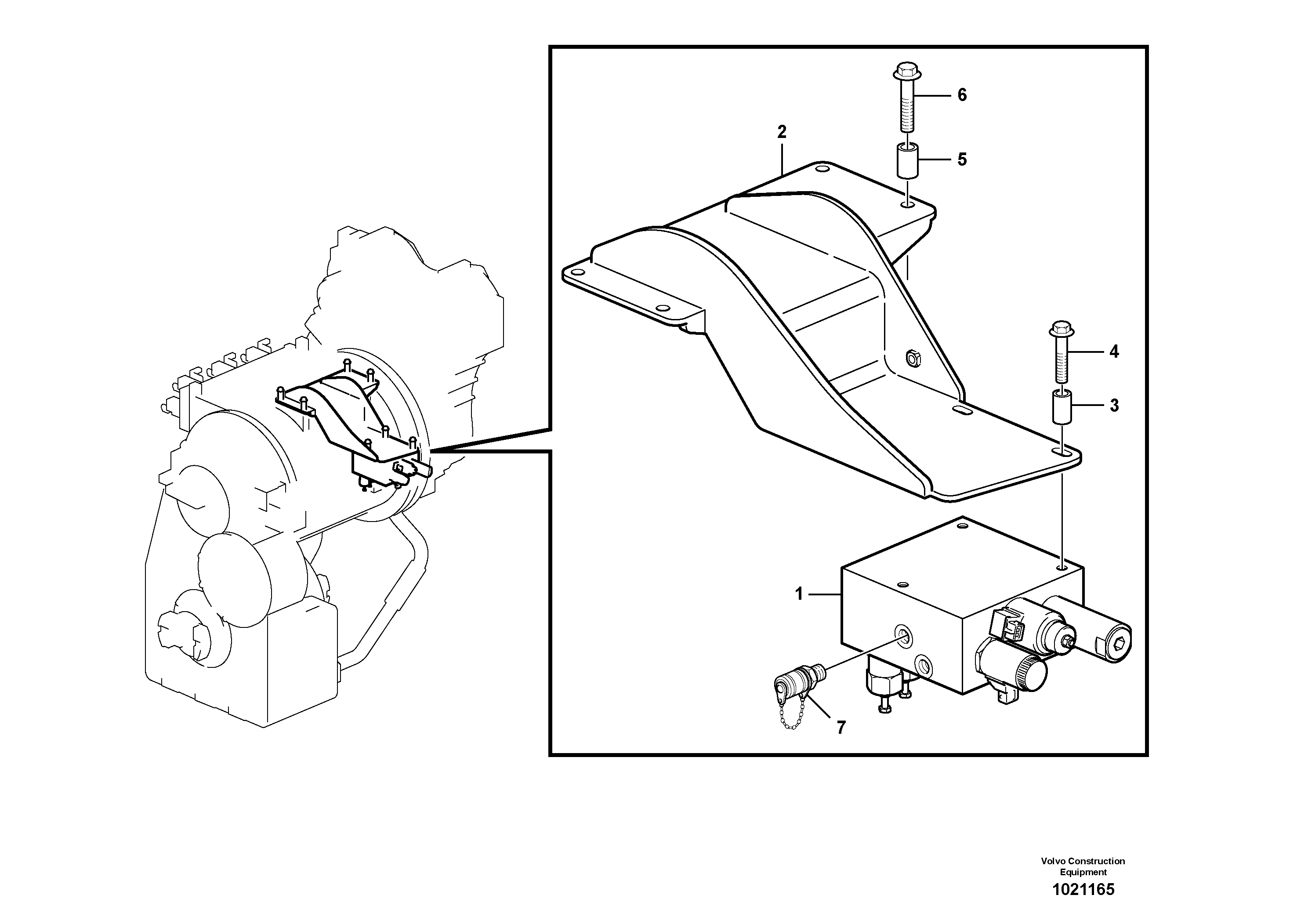 6

2

5

4

3

1

7

Volvo Construction Equipment
1021165